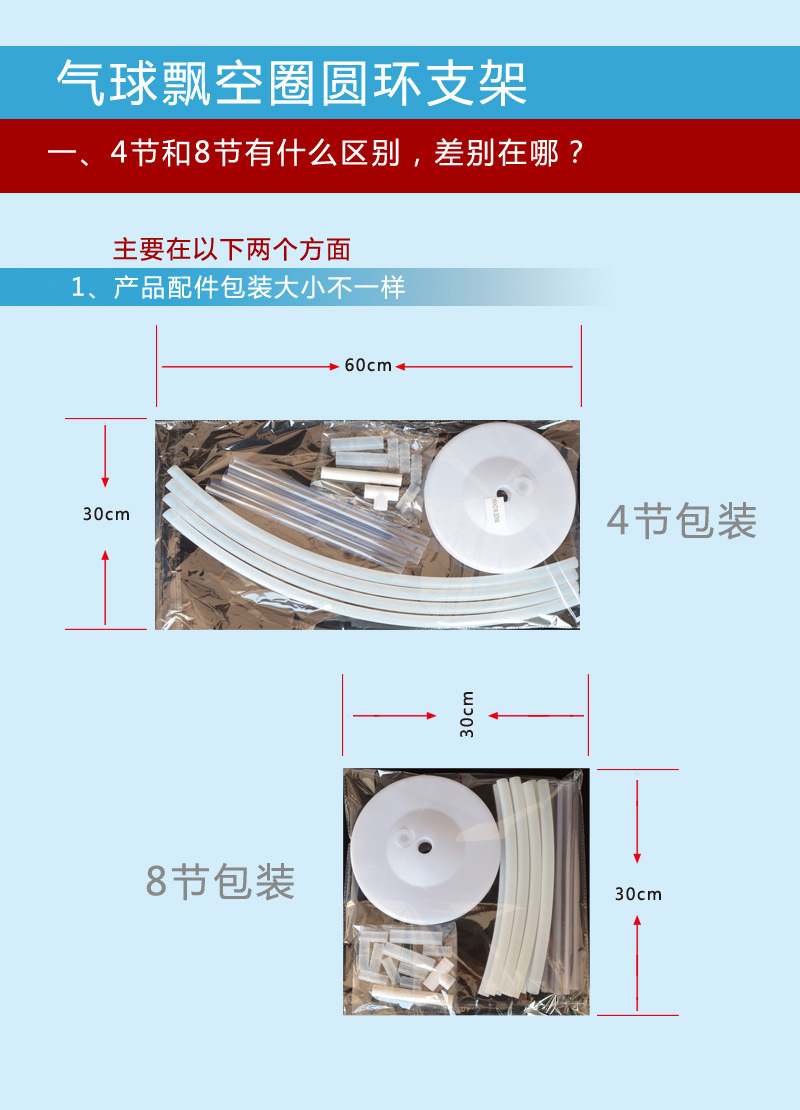 气球飘空圈圆环支架

一、4节和8节有什么区别，差别在哪？

主要在以下两个方面

1、产品配件包装大小不一样

60cm

30cm

4节包装

30cm

8节包装

30cm