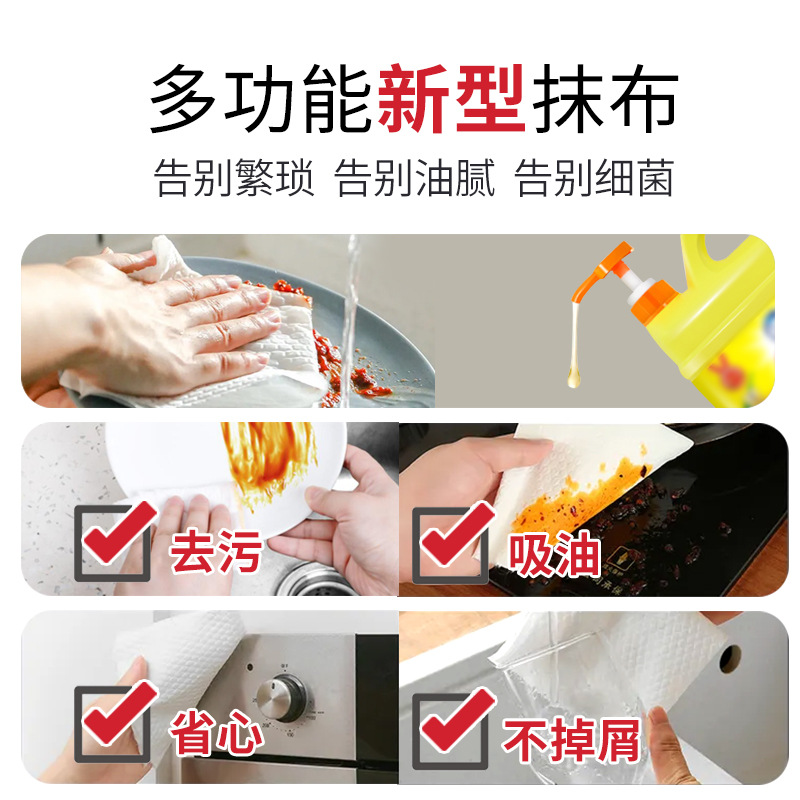 多功能新型抹布

告别繁琐 告别油腻 告别细菌

去污

吸油

省心

不掉屑