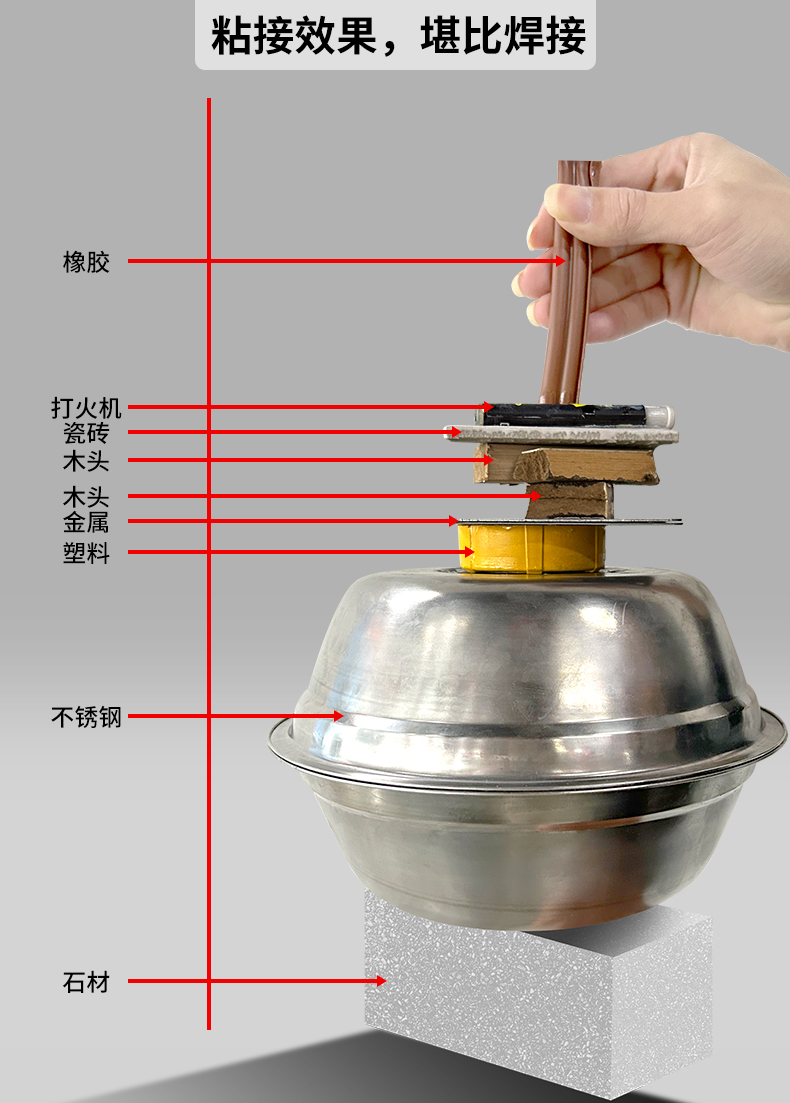 粘接效果，堪比焊接

橡胶

打火机
瓷砖
木头
木头
金属
塑料

不锈钢

石材