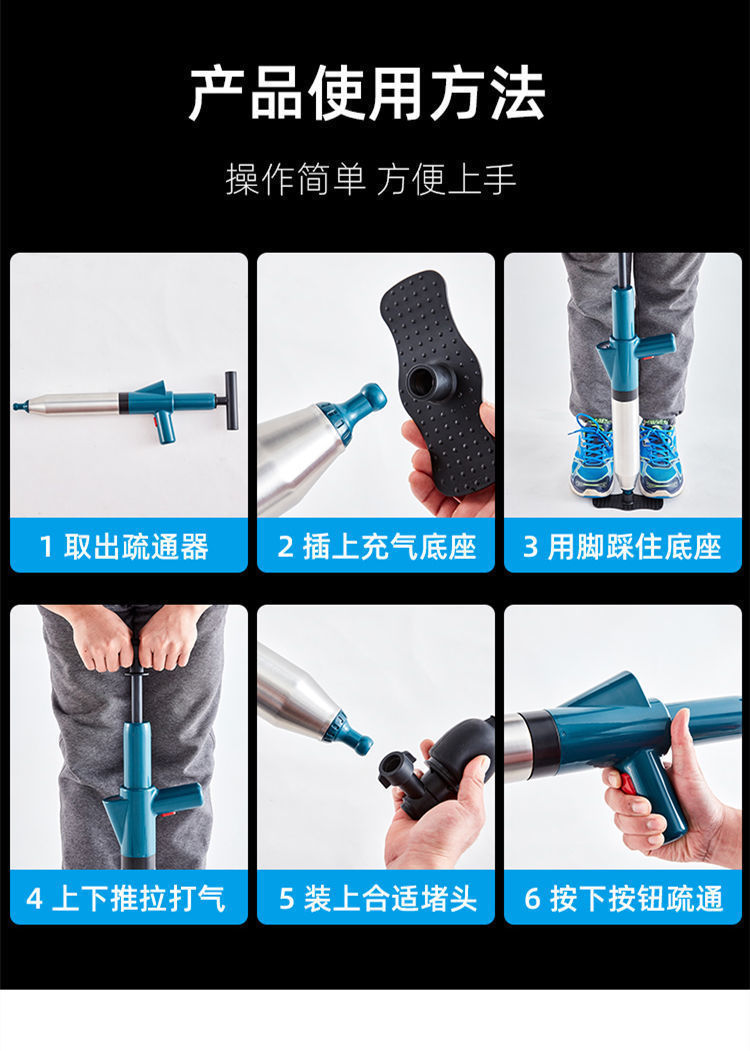 产品使用方法

操作简单 方便上手

1 取出疏通器

2 插上充气底座

3 用脚踩住底座

4 上下推拉打气

5 装上合适堵头

6 按下按钮疏通