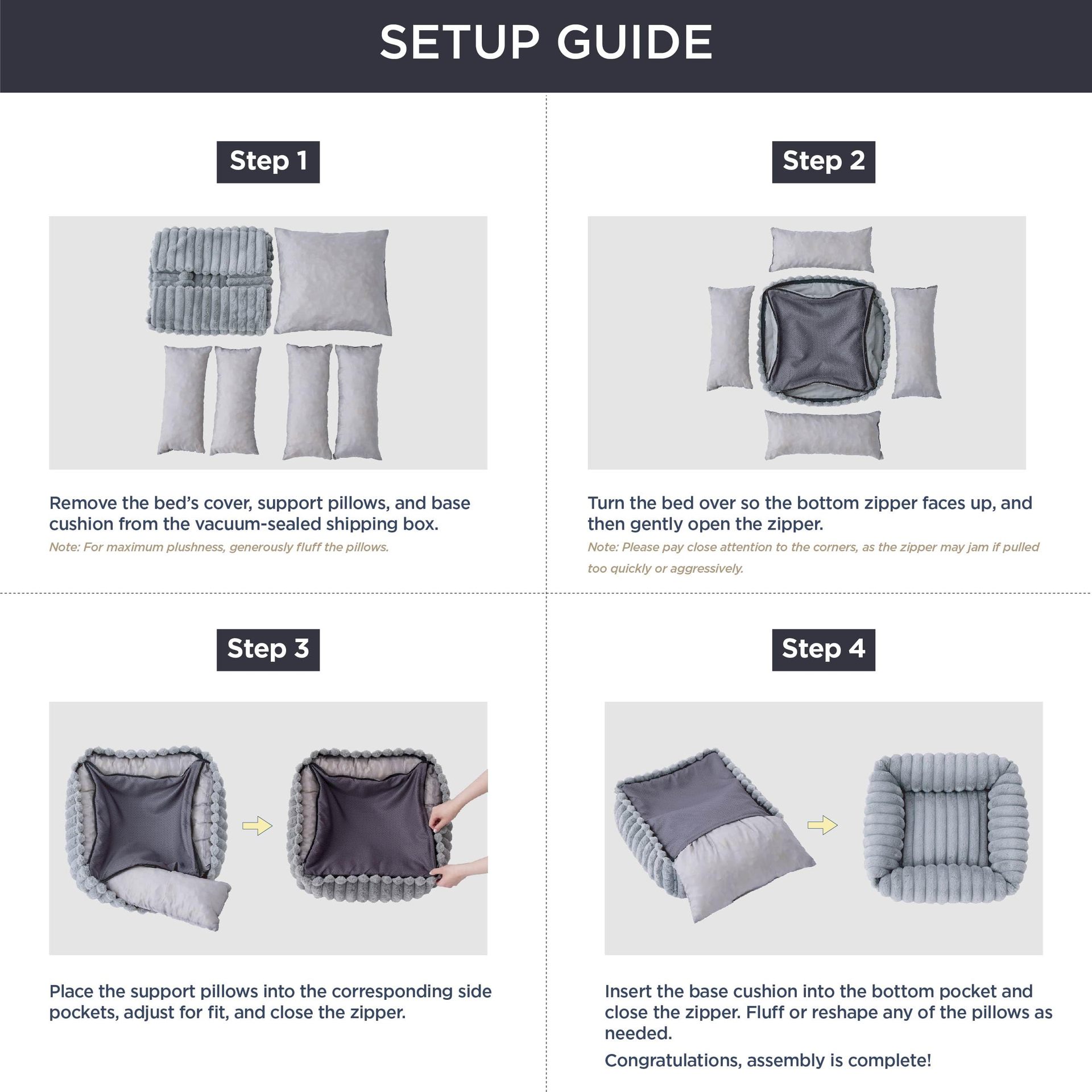 SETUP GUIDE

Step 1

Remove the bed's cover, support pillows, and base cushion from the vacuum-sealed shipping box.

Note: For maximum plushness, generously fluff the pillows.

Step 2

Turn the bed over so the bottom zipper faces up, and then gently open the zipper.

Note: Please pay close attention to the corners, as the zipper may jam if pulled too quickly or aggressively.

Step 3

Place the support pillows into the corresponding side pockets, adjust for fit, and close the zipper.

Step 4

Insert the base cushion into the bottom pocket and close the zipper. Fluff or reshape any of the pillows as needed.

Congratulations, assembly is complete!