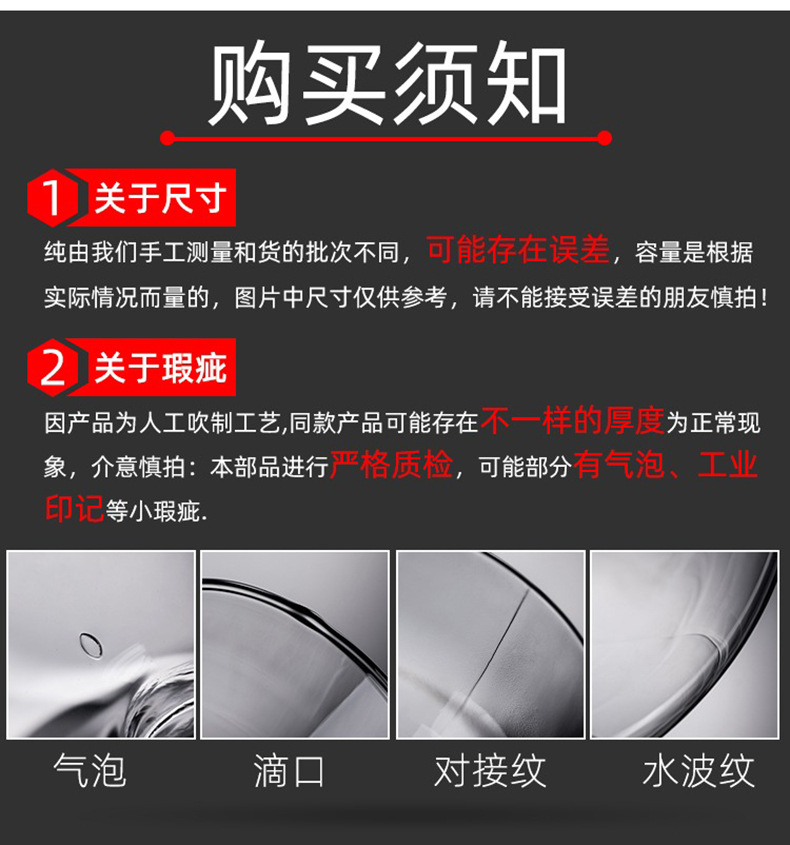 购买须知

1 关于尺寸

纯由我们手工测量和货的批次不同，可能存在误差，容量是根据实际情况而量的，图片中尺寸仅供参考，请不能接受误差的朋友慎拍！

2 关于瑕疵

因产品为人工吹制工艺,同款产品可能存在不一样的厚度为正常现象，介意慎拍：本部品进行严格质检，可能部分有气泡、工业印记等小瑕疵.

气泡　滴口　对接纹　水波纹