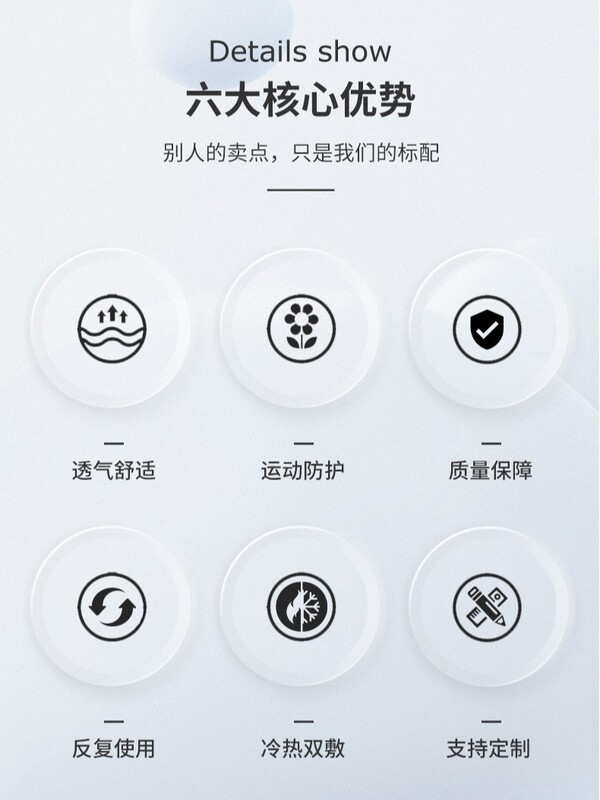 Details show
六大核心优势
别人的卖点，只是我们的标配

透气舒适

运动防护

质量保障

反复使用

冷热双敷

支持定制