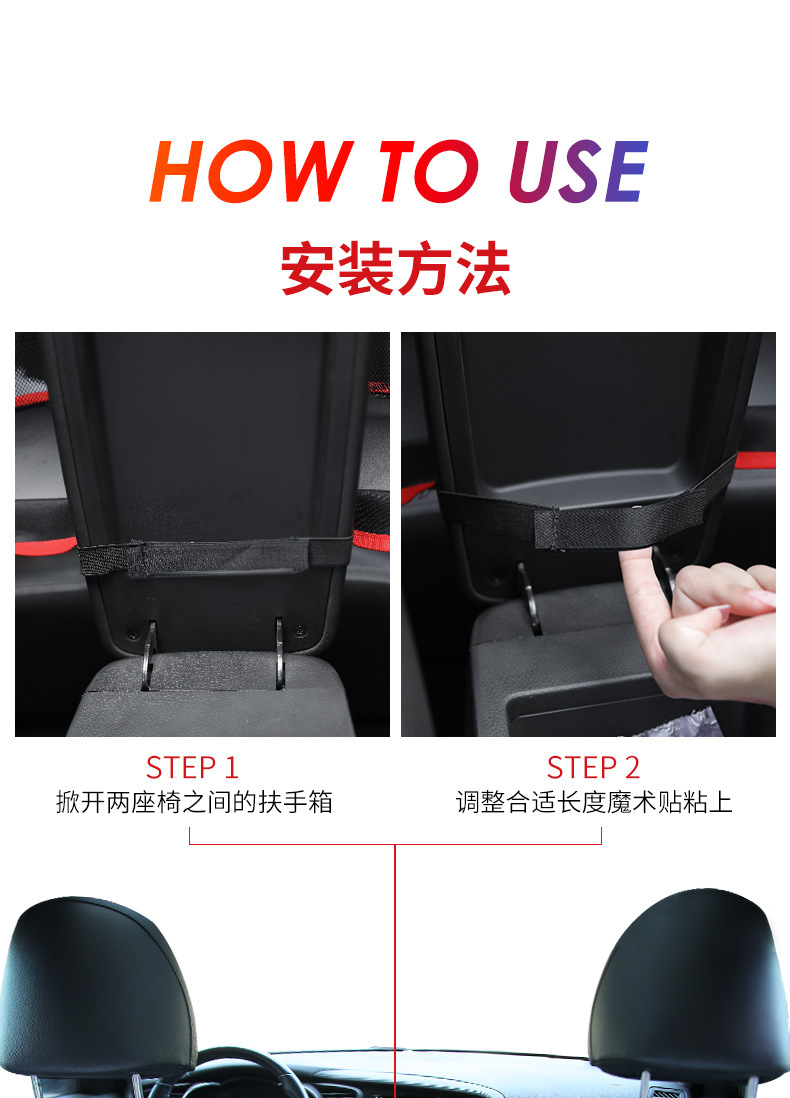 HOW TO USE

安装方法

STEP 1
掀开两座椅之间的扶手箱

STEP 2
调整合适长度魔术贴粘上