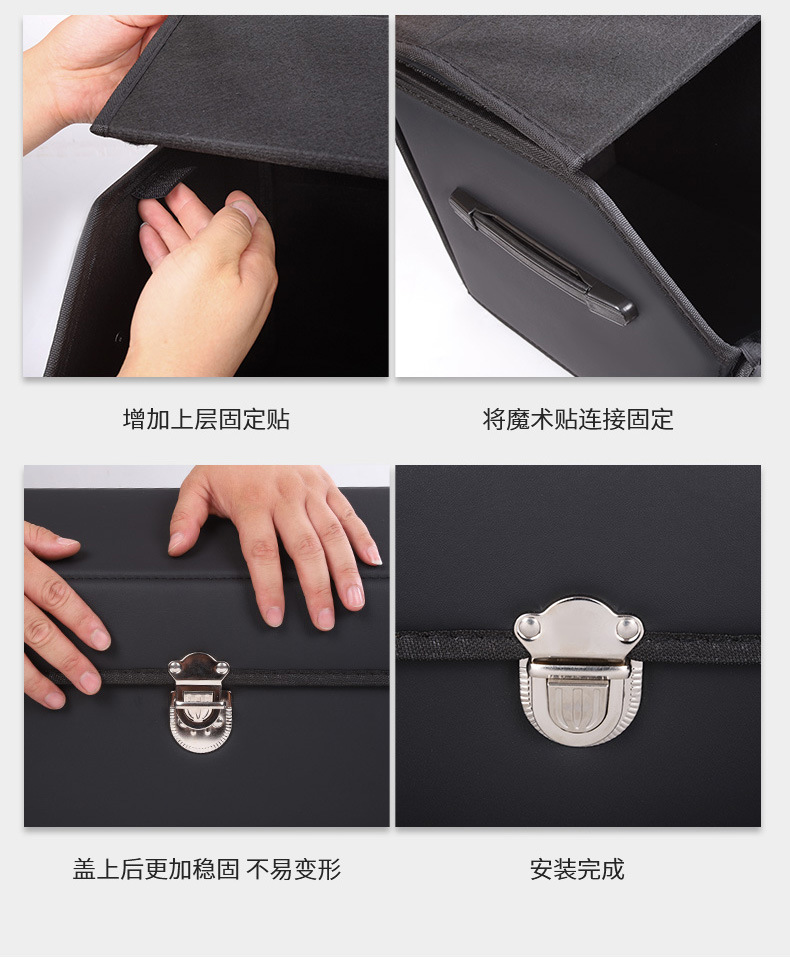 增加上层固定贴

将魔术贴连接固定

盖上后更加稳固 不易变形

安装完成