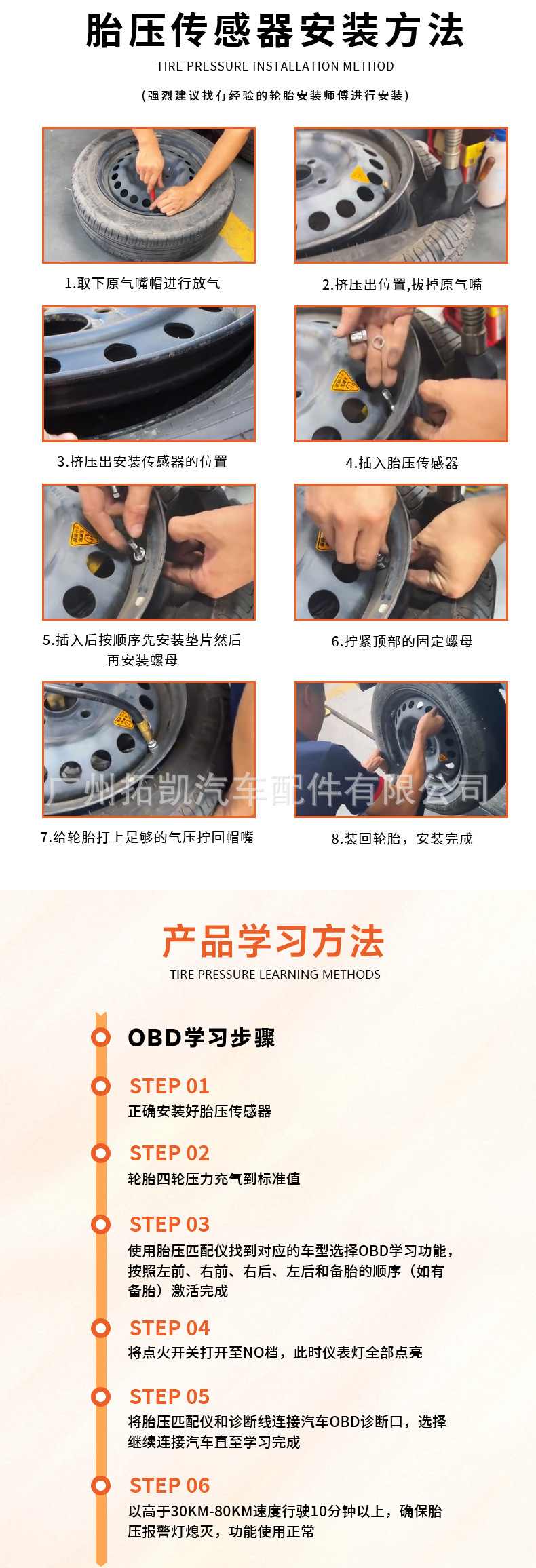 胎压传感器安装方法
TIRE PRESSURE INSTALLATION METHOD
（强烈建议找有经验的轮胎安装师傅进行安装）

1.取下原气嘴帽进行放气

2.挤压出位置,拔掉原气嘴

3.挤压出安装传感器的位置

4.插入胎压传感器

5.插入后按顺序先安装垫片然后再安装螺母

6.拧紧顶部的固定螺母

广州拓凯汽车配件有限公司

7.给轮胎打上足够的气压拧回帽嘴

8.装回轮胎，安装完成

产品学习方法
TIRE PRESSURE LEARNING METHODS

OBD学习步骤

STEP 01
正确安装好胎压传感器

STEP 02
轮胎四轮压力充气到标准值

STEP 03
使用胎压匹配仪找到对应的车型选择OBD学习功能，按照左前、右前、右后、左后和备胎的顺序（如有备胎）激活完成

STEP 04
将点火开关打开至NO档，此时仪表灯全部点亮

STEP 05
将胎压匹配仪和诊断线连接汽车OBD诊断口，选择继续连接汽车直至学习完成

STEP 06
以高于30KM-80KM速度行驶10分钟以上，确保胎压报警灯熄灭，功能使用正常