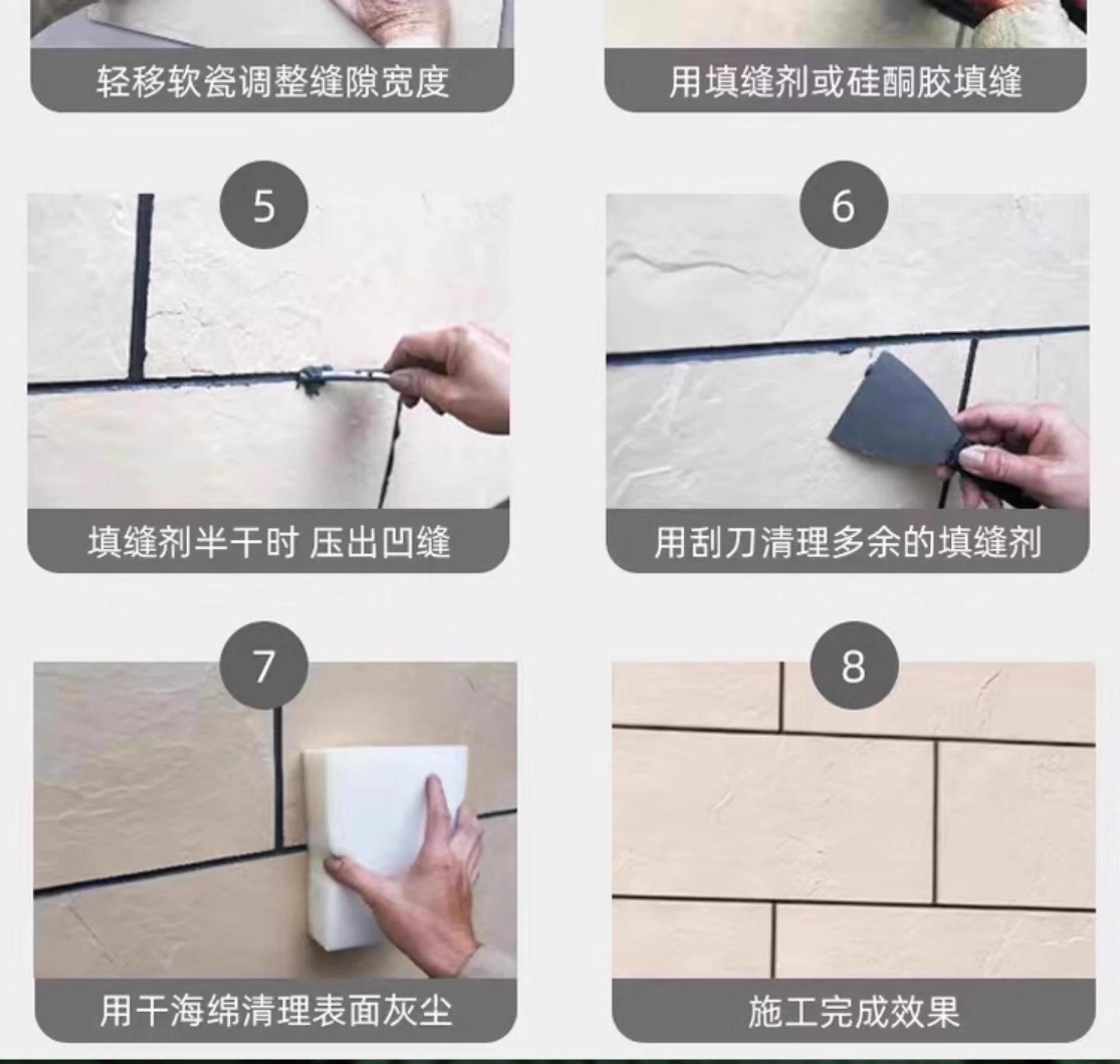 轻移软瓷调整缝隙宽度

用填缝剂或硅酮胶填缝

5

填缝剂半干时 压出凹缝

6

用刮刀清理多余的填缝剂

7

用干海绵清理表面灰尘

8

施工完成效果