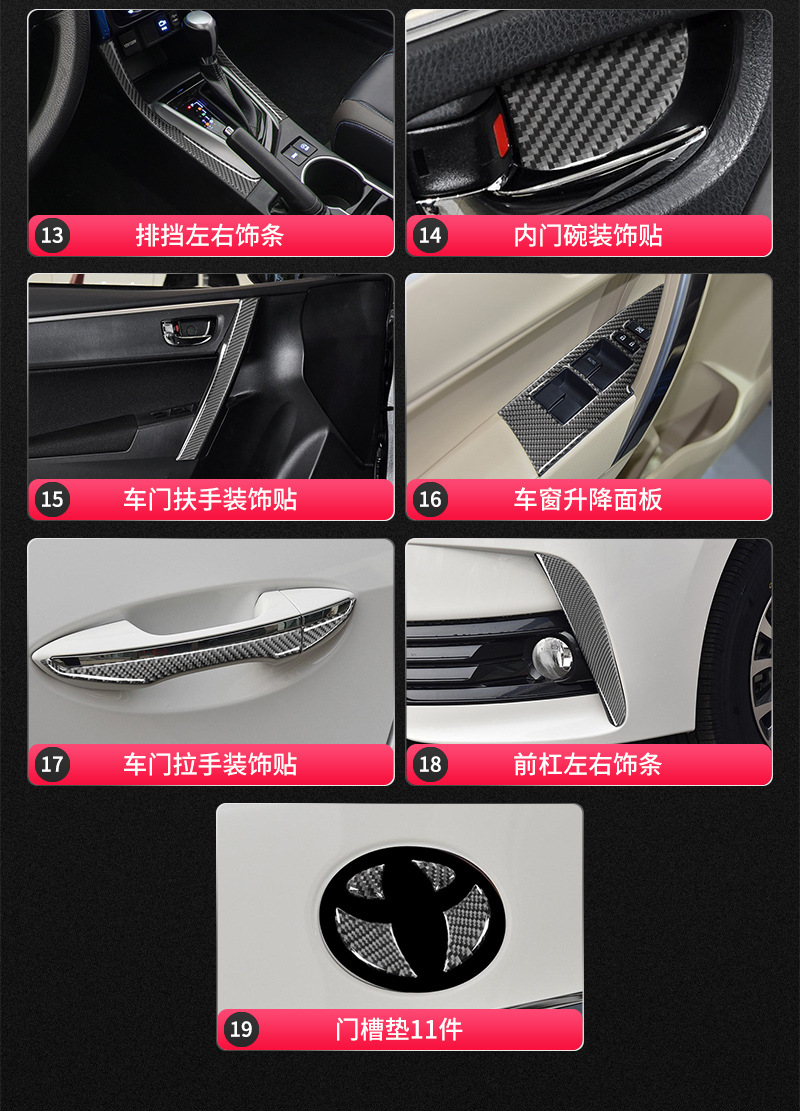 13 排挡左右饰条

14 内门碗装饰贴

15 车门扶手装饰贴

16 车窗升降面板

17 车门拉手装饰贴

18 前杠左右饰条

19 门槽垫11件