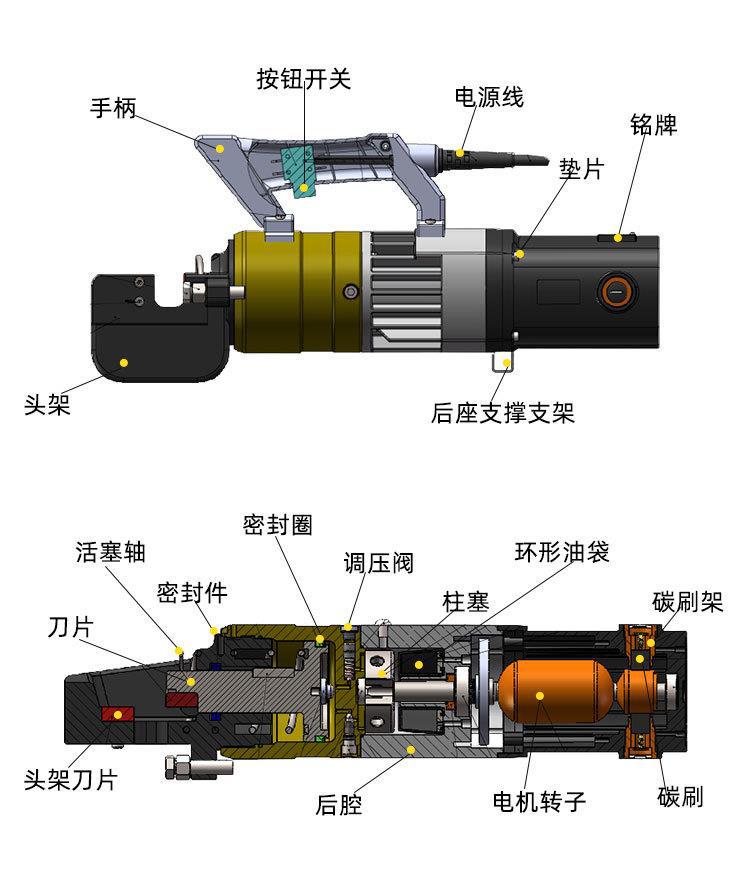 按钮开关
手柄
电源线
铭牌
垫片
头架
后座支撑支架

密封圈
活塞轴
调压阀
环形油袋
密封件
柱塞
碳刷架
刀片
头架刀片
后腔
电机转子
碳刷