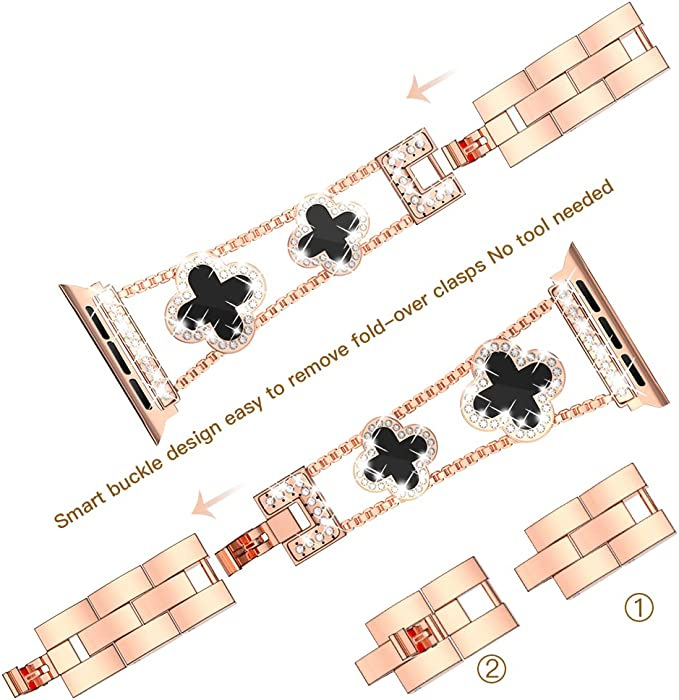 Smart buckle design easy to remove fold-over clasps No tool needed

①

②