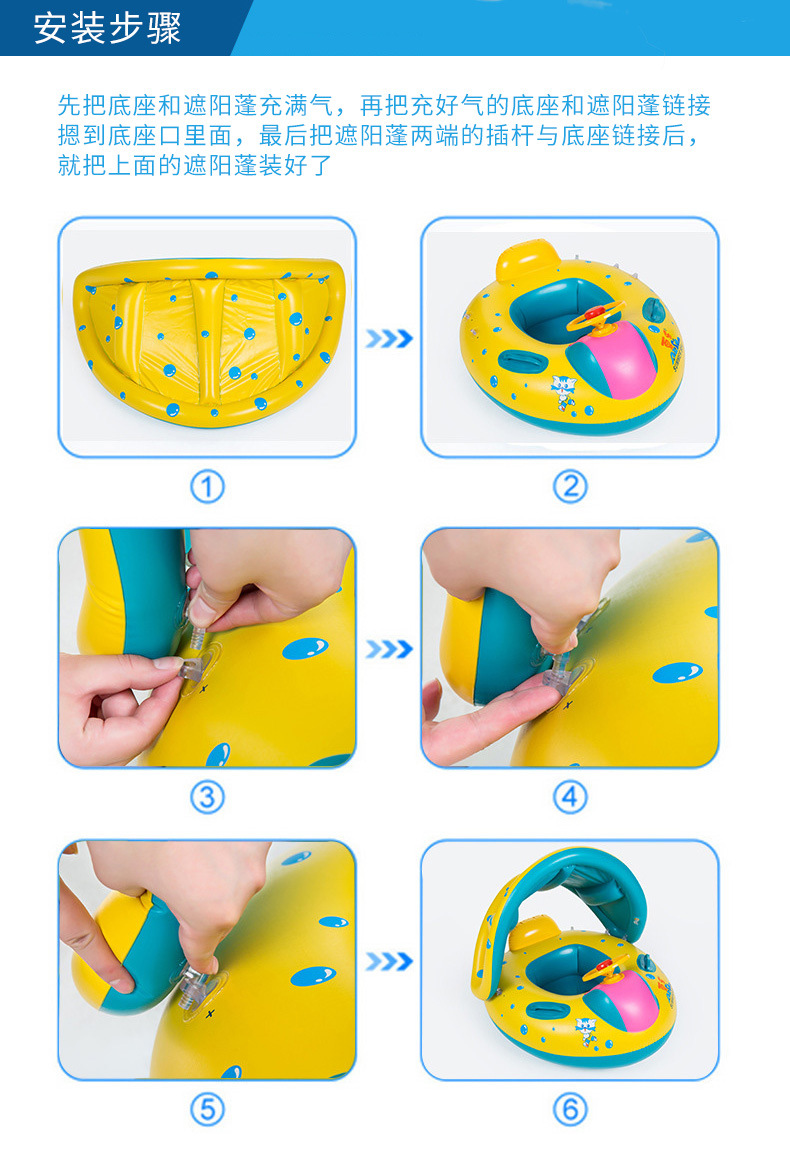 安装步骤

先把底座和遮阳蓬充满气，再把充好气的底座和遮阳蓬链接摁到底座口里面，最后把遮阳蓬两端的插杆与底座链接后，就把上面的遮阳蓬装好了

①

②

③

④

⑤

⑥