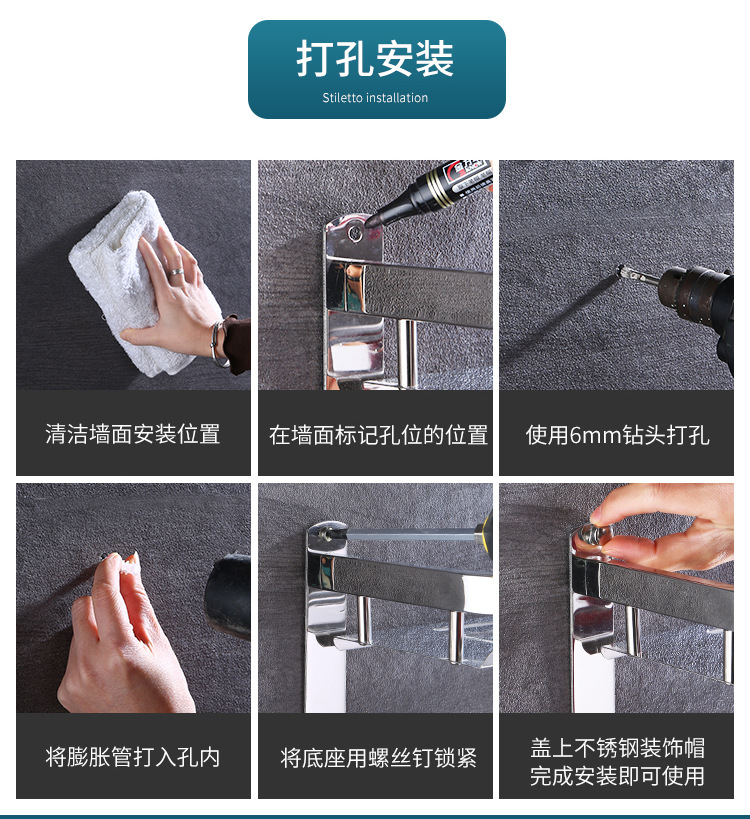 打孔安装
Stiletto installation

清洁墙面安装位置

在墙面标记孔位的位置

使用6mm钻头打孔

将膨胀管打入孔内

将底座用螺丝钉锁紧

盖上不锈钢装饰帽
完成安装即可使用