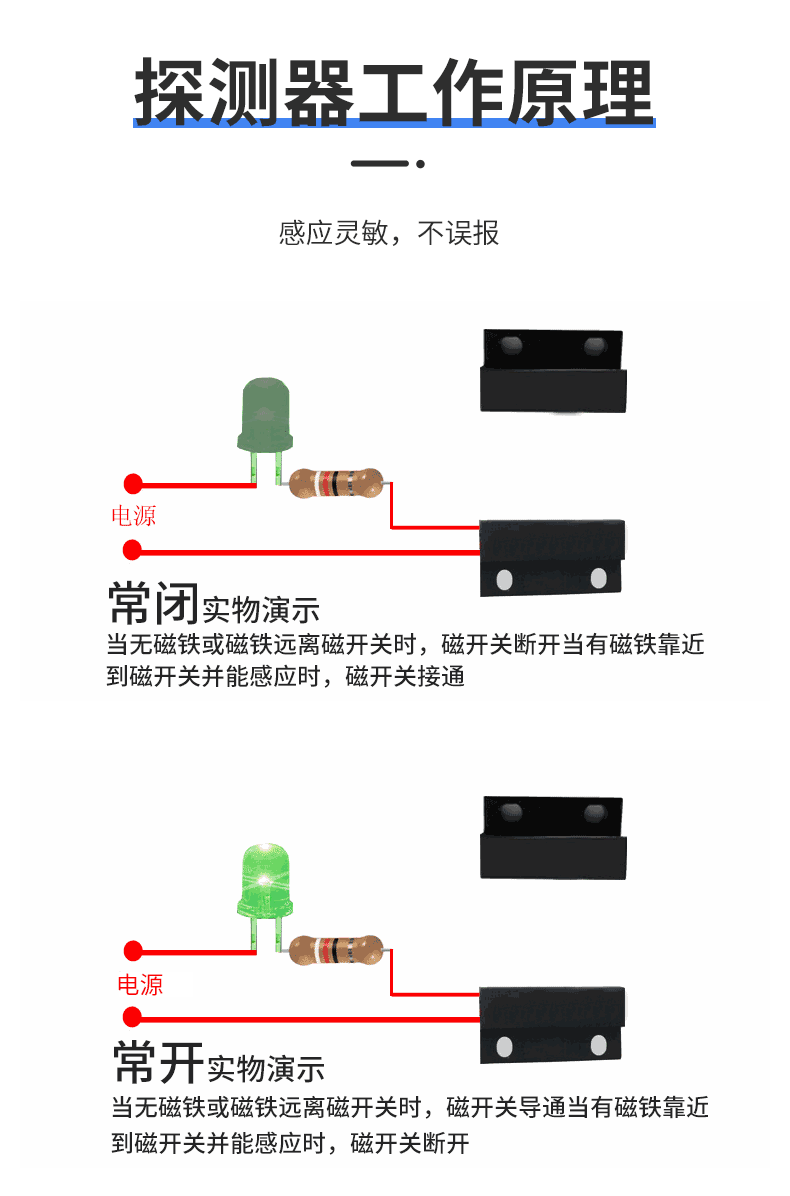 探测器工作原理

感应灵敏，不误报

电源

常闭实物演示

当无磁铁或磁铁远离磁开关时，磁开关断开当有磁铁靠近到磁开关并能感应时，磁开关接通

电源

常开实物演示

当无磁铁或磁铁远离磁开关时，磁开关导通当有磁铁靠近到磁开关并能感应时，磁开关断开