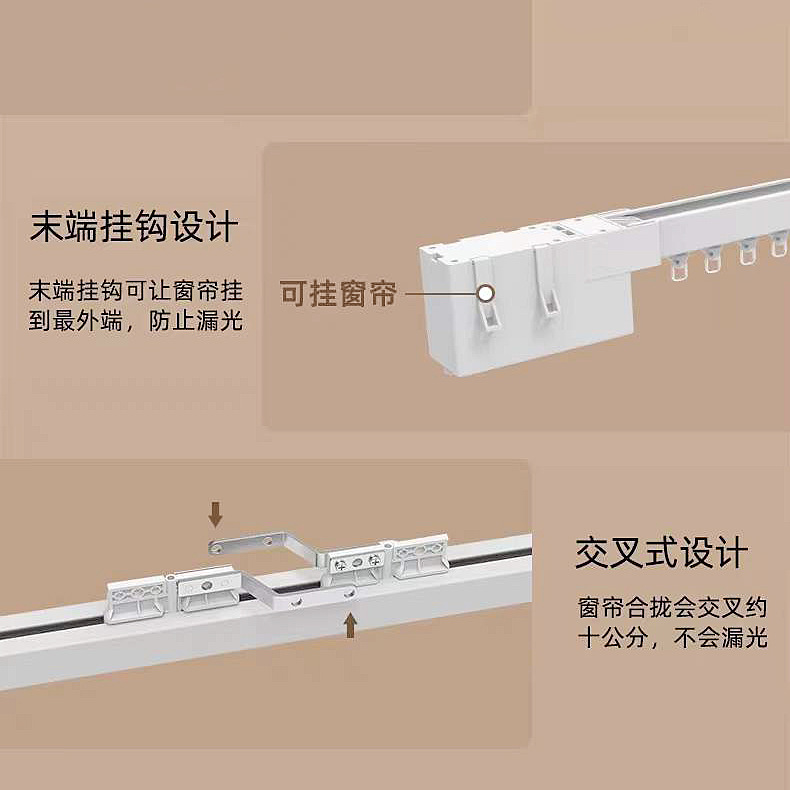 末端挂钩设计

末端挂钩可让窗帘挂到最外端，防止漏光

可挂窗帘

交叉式设计

窗帘合拢会交叉约十公分，不会漏光