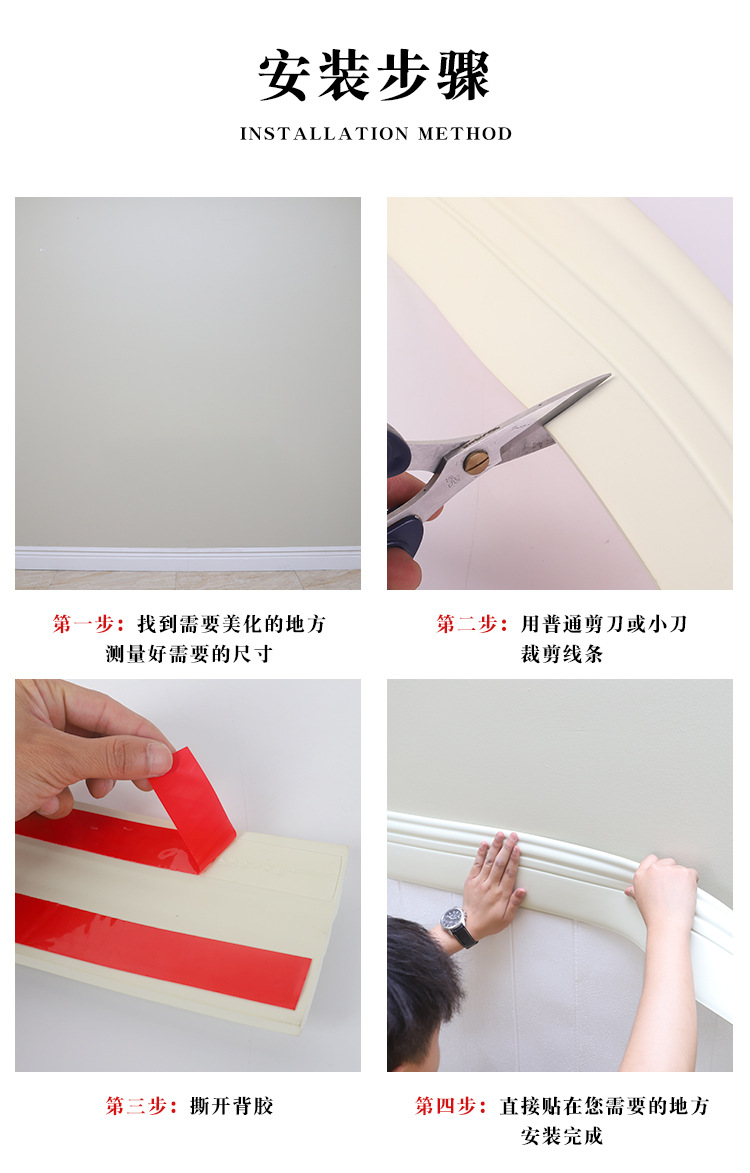 安装步骤

INSTALLATION METHOD

第一步：找到需要美化的地方
测量好需要的尺寸

第二步：用普通剪刀或小刀
裁剪线条

第三步：撕开背胶

第四步：直接贴在您需要的地方
安装完成