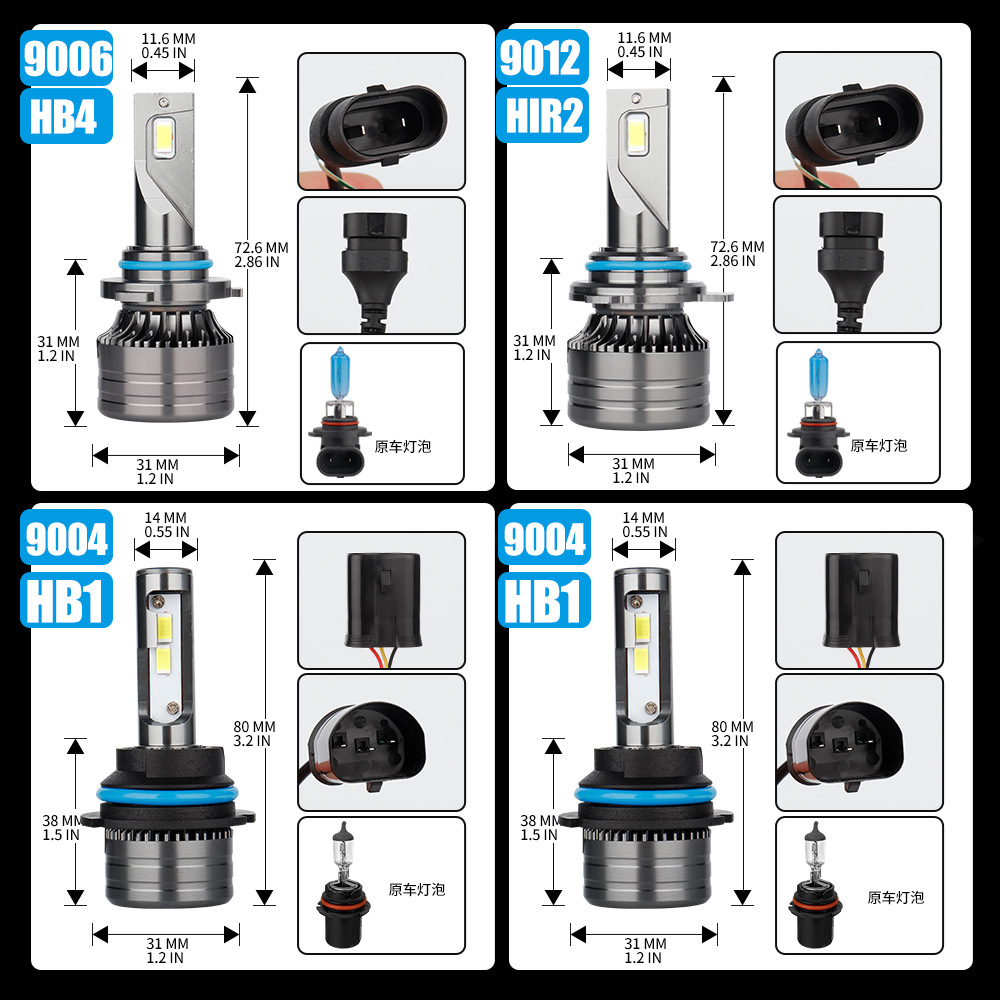 9006
HB4

11.6 MM
0.45 IN

72.6 MM
2.86 IN

31 MM
1.2 IN

31 MM
1.2 IN

原车灯泡

9012
HIR2

11.6 MM
0.45 IN

72.6 MM
2.86 IN

31 MM
1.2 IN

31 MM
1.2 IN

原车灯泡

9004
HB1

14 MM
0.55 IN

80 MM
3.2 IN

38 MM
1.5 IN

31 MM
1.2 IN

原车灯泡

9004
HB1

14 MM
0.55 IN

80 MM
3.2 IN

38 MM
1.5 IN

31 MM
1.2 IN

原车灯泡