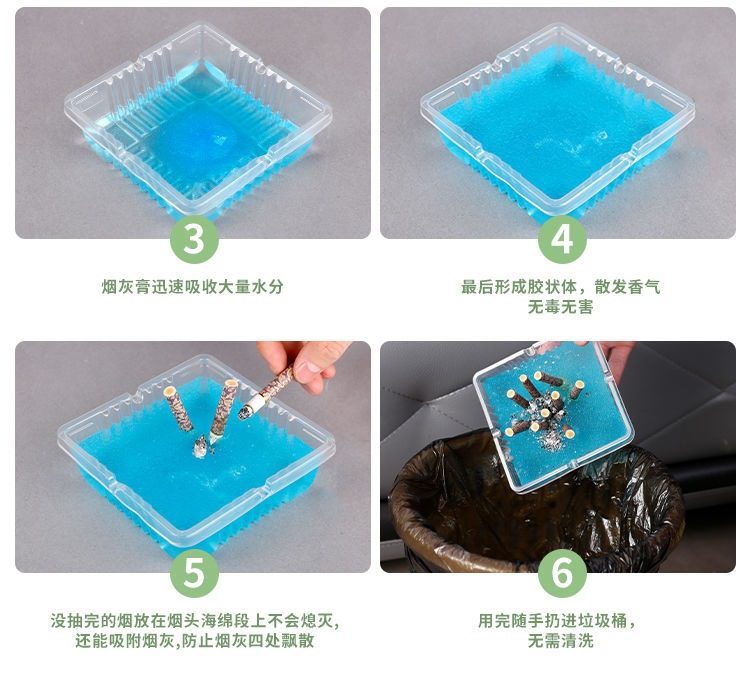 3

烟灰膏迅速吸收大量水分

4

最后形成胶状体，散发香气
无毒无害

5

没抽完的烟放在烟头海绵段上不会熄灭，
还能吸附烟灰,防止烟灰四处飘散

6

用完随手扔进垃圾桶，
无需清洗