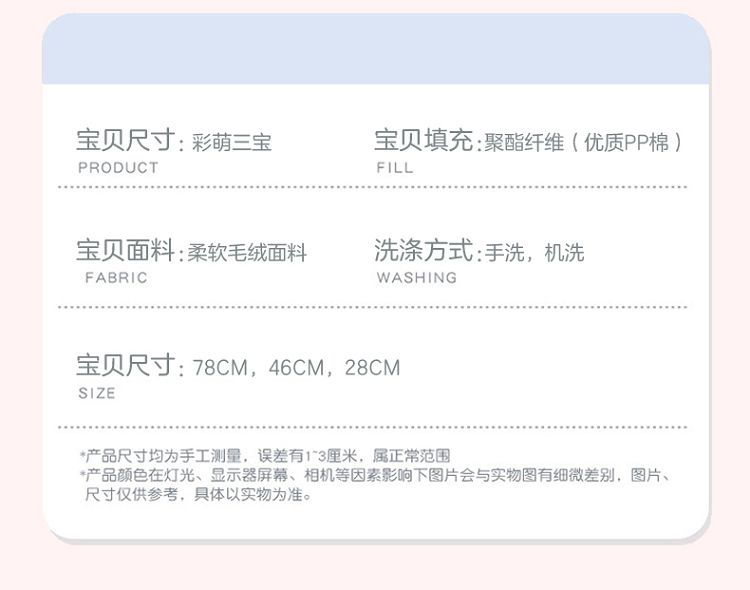 宝贝尺寸:彩萌三宝
PRODUCT

宝贝填充:聚酯纤维(优质PP棉)
FILL

宝贝面料:柔软毛绒面料
FABRIC

洗涤方式:手洗，机洗
WASHING

宝贝尺寸:78CM，46CM，28CM
SIZE

*产品尺寸均为手工测量，误差有1~3厘米，属正常范围
*产品颜色在灯光、显示器屏幕、相机等因素影响下图片会与实物图有细微差别，图片、尺寸仅供参考，具体以实物为准。