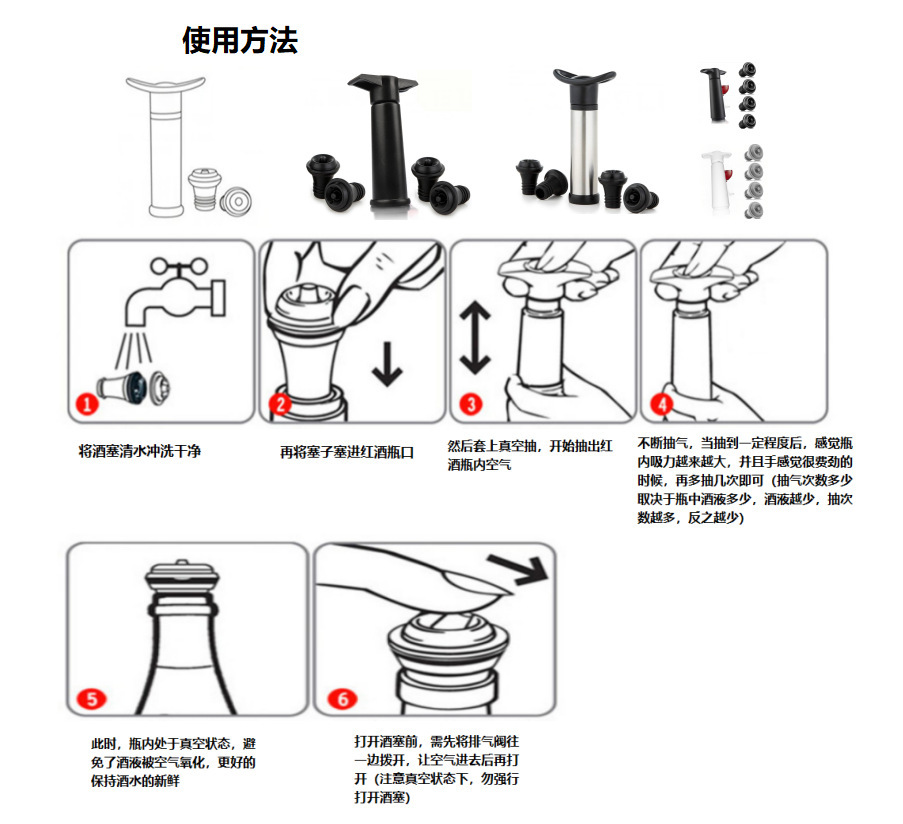 使用方法

1
将酒塞清水冲洗干净

2
再将塞子塞进红酒瓶口

3
然后套上真空抽，开始抽出红酒瓶内空气

4
不断抽气，当抽到一定程度后，感觉瓶内吸力越来越大，并且手感觉很费劲的时候，再多抽几次即可（抽气次数多少取决于瓶中酒液多少，酒液越少，抽次数越多，反之越少）

5
此时，瓶内处于真空状态，避免了酒液被空气氧化，更好的保持酒水的新鲜

6
打开酒塞前，需先将排气阀往一边拨开，让空气进去后再打开（注意真空状态下，勿强行打开酒塞）