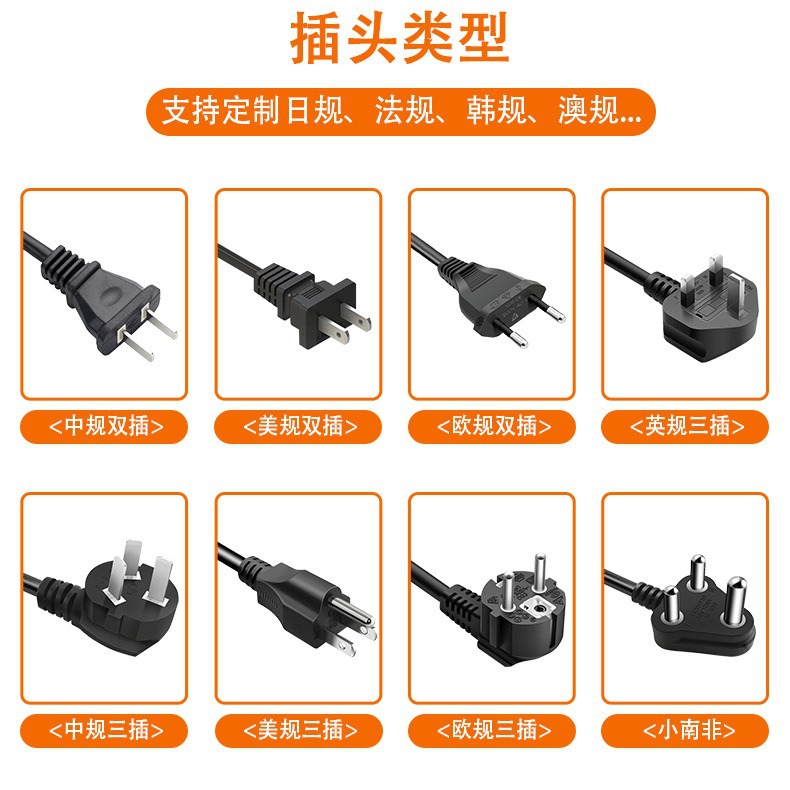 插头类型

支持定制日规、法规、韩规、澳规...

<中规双插>

<美规双插>

<欧规双插>

<英规三插>

<中规三插>

<美规三插>

<欧规三插>

<小南非>