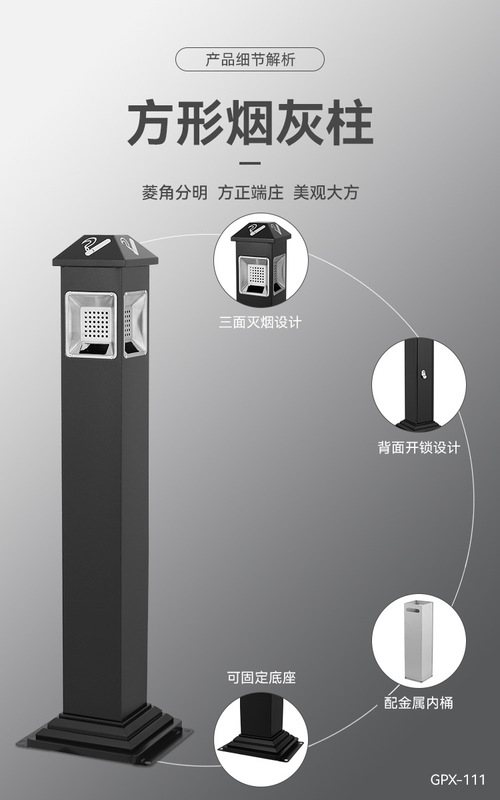 产品细节解析

方形烟灰柱

菱角分明 方正端庄 美观大方

三面灭烟设计

背面开锁设计

配金属内桶

可固定底座

GPX-111