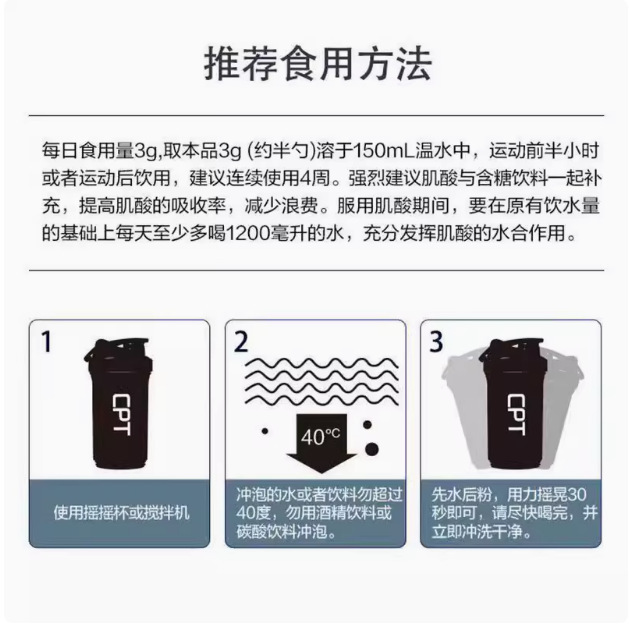 推荐食用方法

每日食用量3g,取本品3g (约半勺)溶于150mL温水中，运动前半小时或者运动后饮用，建议连续使用4周。强烈建议肌酸与含糖饮料一起补充，提高肌酸的吸收率，减少浪费。服用肌酸期间，要在原有饮水量的基础上每天至少多喝1200毫升的水，充分发挥肌酸的水合作用。

1
CPT
使用摇摇杯或搅拌机

2
40℃
冲泡的水或者饮料勿超过40度，勿用酒精饮料或碳酸饮料冲泡。

3
CPT
先水后粉，用力摇晃30秒即可，请尽快喝完，并立即冲洗干净。