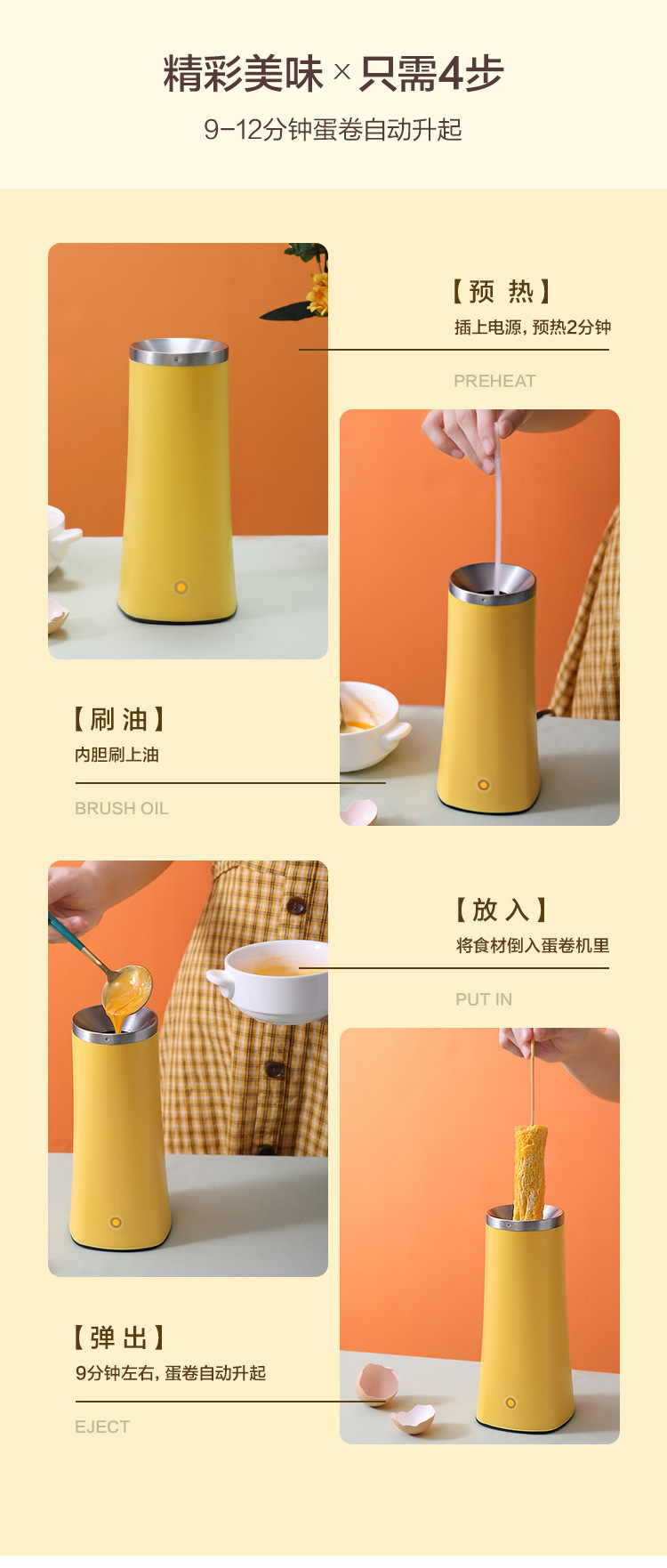 精彩美味 × 只需4步

9-12分钟蛋卷自动升起

【预 热】

插上电源，预热2分钟

PREHEAT

【刷 油】

内胆刷上油

BRUSH OIL

【放 入】

将食材倒入蛋卷机里

PUT IN

【弹 出】

9分钟左右，蛋卷自动升起

EJECT