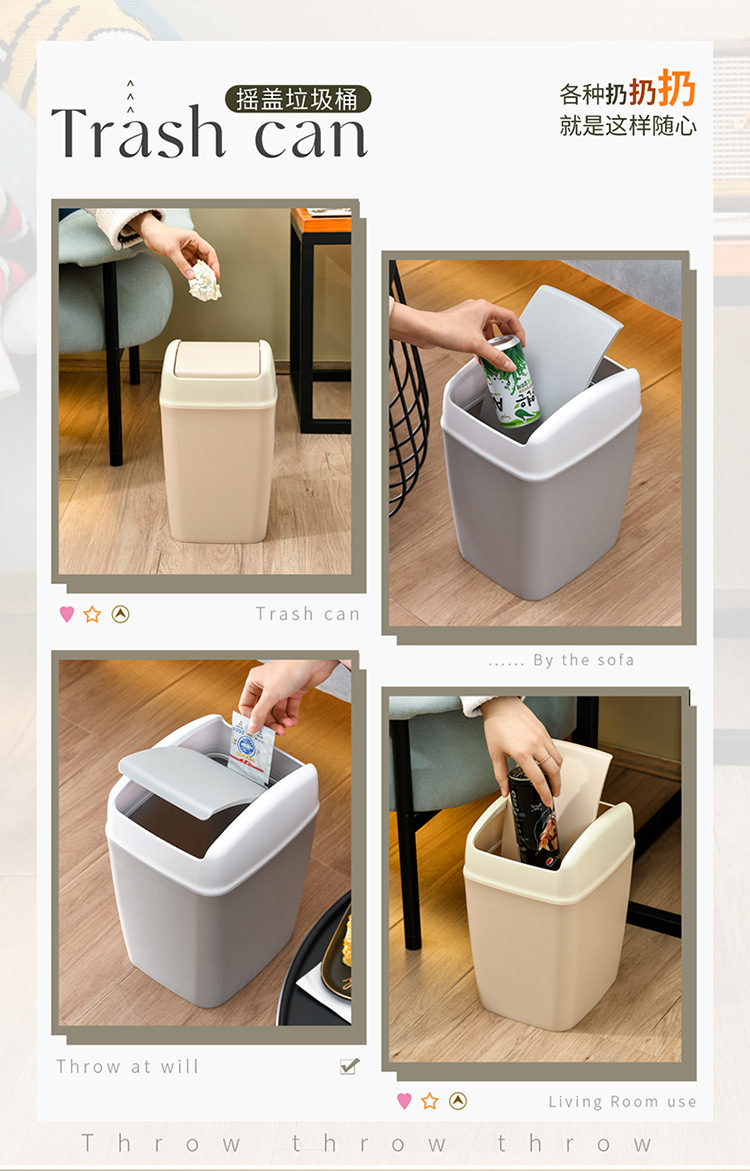 摇盖垃圾桶
Trash can

各种扔扔扔
就是这样随心

Trash can

...... By the sofa

Throw at will

Living Room use

Throw throw throw