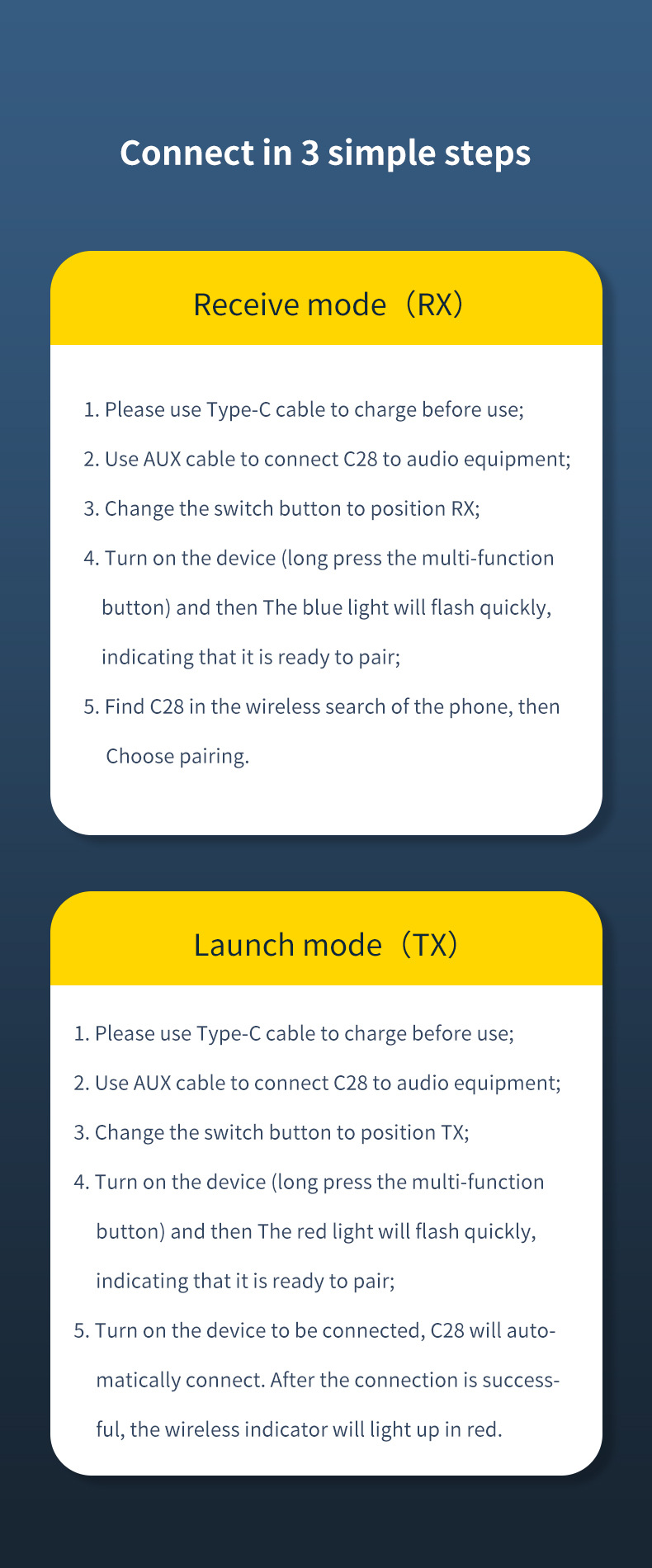 Connect in 3 simple steps

Receive mode（RX）

1. Please use Type-C cable to charge before use;
2. Use AUX cable to connect C28 to audio equipment;
3. Change the switch button to position RX;
4. Turn on the device (long press the multi-function button) and then The blue light will flash quickly, indicating that it is ready to pair;
5. Find C28 in the wireless search of the phone, then Choose pairing.

Launch mode（TX）

1. Please use Type-C cable to charge before use;
2. Use AUX cable to connect C28 to audio equipment;
3. Change the switch button to position TX;
4. Turn on the device (long press the multi-function button) and then The red light will flash quickly, indicating that it is ready to pair;
5. Turn on the device to be connected, C28 will automatically connect. After the connection is successful, the wireless indicator will light up in red.