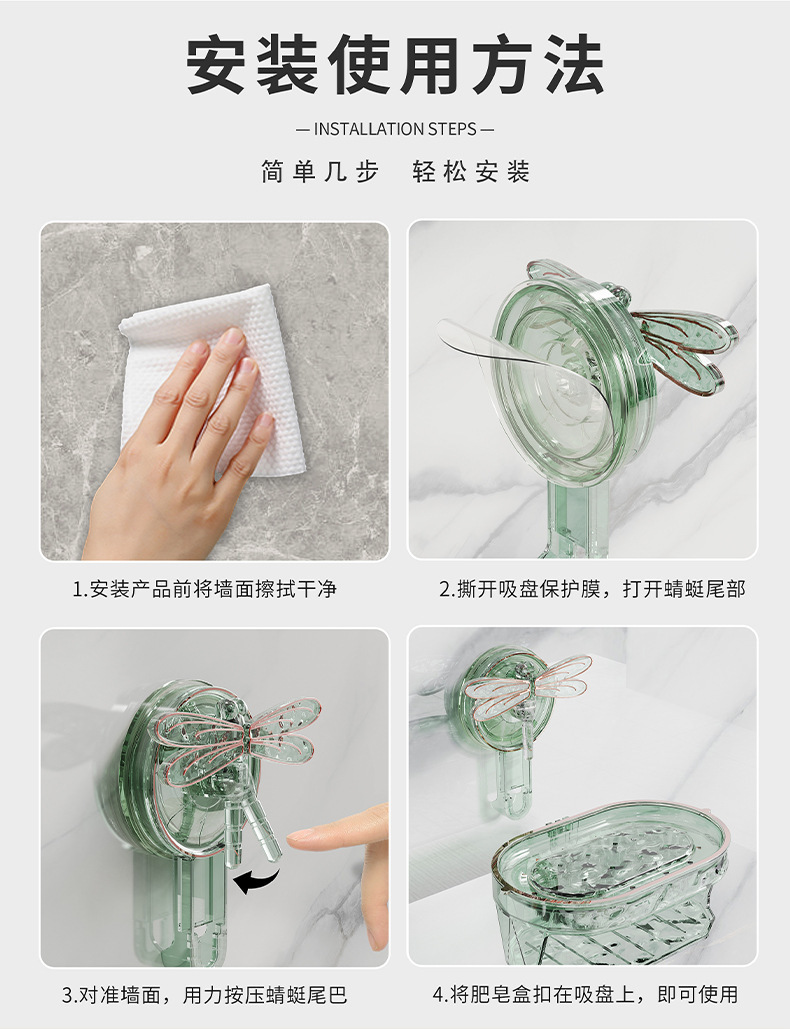 安装使用方法

— INSTALLATION STEPS —

简单几步　轻松安装

1.安装产品前将墙面擦拭干净

2.撕开吸盘保护膜，打开蜻蜓尾部

3.对准墙面，用力按压蜻蜓尾巴

4.将肥皂盒扣在吸盘上，即可使用