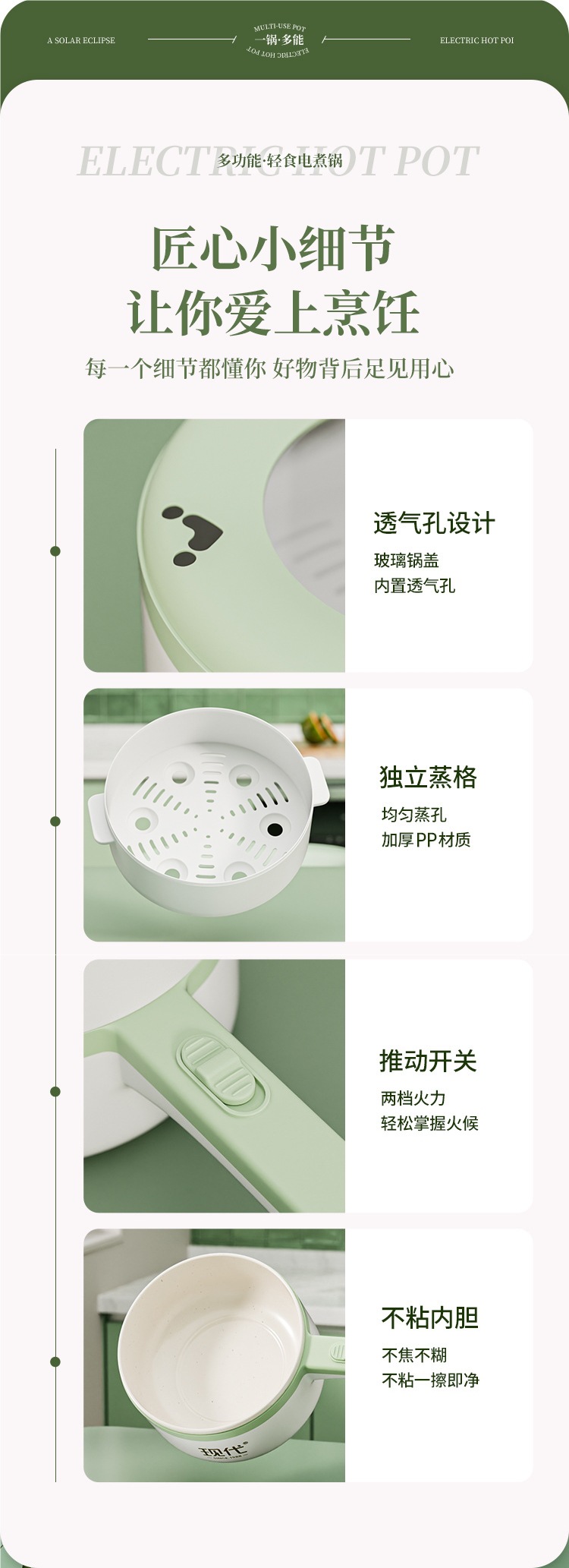 A SOLAR ECLIPSE

MULTI-USE POT
一锅·多能
ELECTRIC HOT POT

ELECTRIC HOT POI

ELECTRIC HOT POT
多功能·轻食电煮锅

匠心小细节
让你爱上烹饪

每一个细节都懂你 好物背后足见用心

透气孔设计
玻璃锅盖
内置透气孔

独立蒸格
均匀蒸孔
加厚PP材质

推动开关
两档火力
轻松掌握火候

不粘内胆
不焦不糊
不粘一擦即净

现代