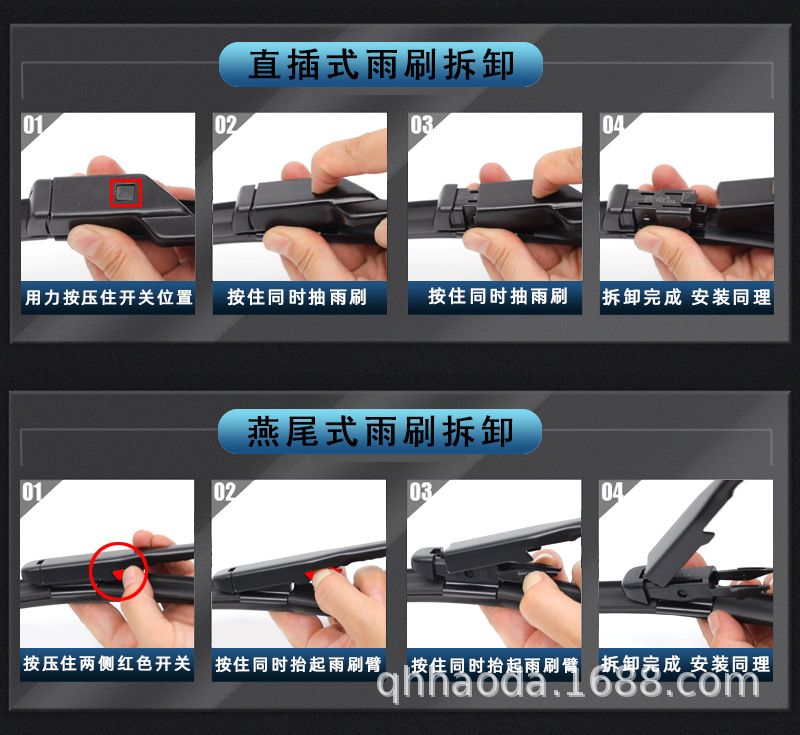 直插式雨刷拆卸

01
用力按压住开关位置

02
按住同时抽雨刷

03
按住同时抽雨刷

04
拆卸完成 安装同理

燕尾式雨刷拆卸

01
按压住两侧红色开关

02
按住同时抬起雨刷臂

03
按住同时抬起雨刷臂

04
拆卸完成 安装同理

qhhaoda.1688.com