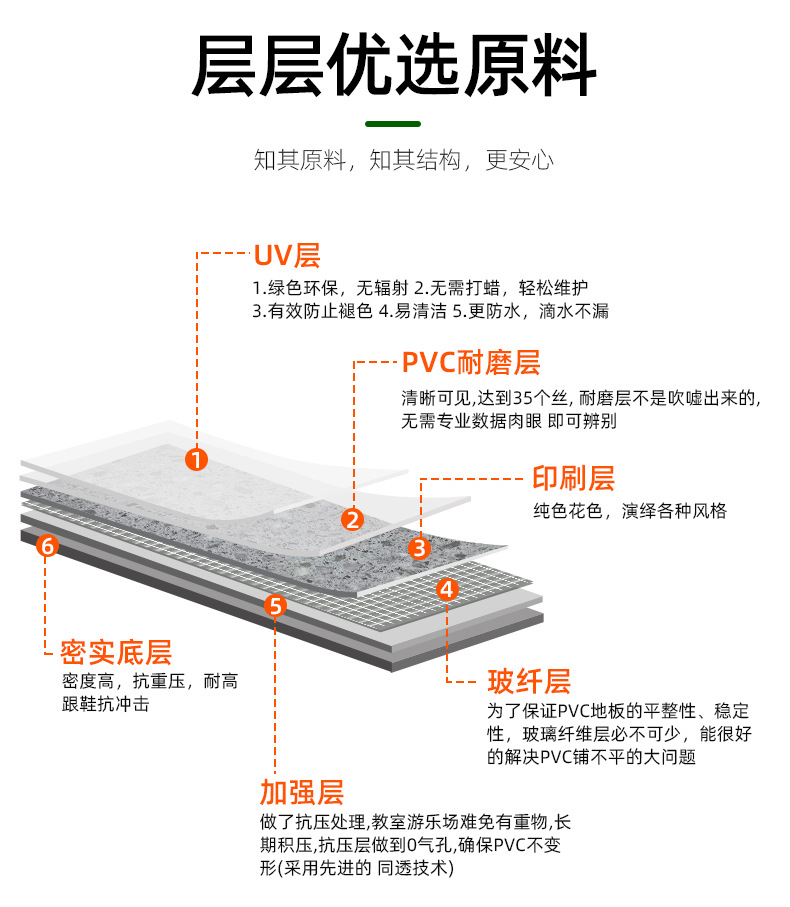 层层优选原料

知其原料，知其结构，更安心

UV层
1.绿色环保，无辐射 2.无需打蜡，轻松维护
3.有效防止褪色 4.易清洁 5.更防水，滴水不漏

PVC耐磨层
清晰可见,达到35个丝, 耐磨层不是吹嘘出来的,
无需专业数据肉眼 即可辨别

印刷层
纯色花色，演绎各种风格

1

2

3

4

5

6

密实底层
密度高，抗重压，耐高跟鞋抗冲击

玻纤层
为了保证PVC地板的平整性、稳定性，玻璃纤维层必不可少，能很好的解决PVC铺不平的大问题

加强层
做了抗压处理,教室游乐场难免有重物,长期积压,抗压层做到0气孔,确保PVC不变形(采用先进的 同透技术)