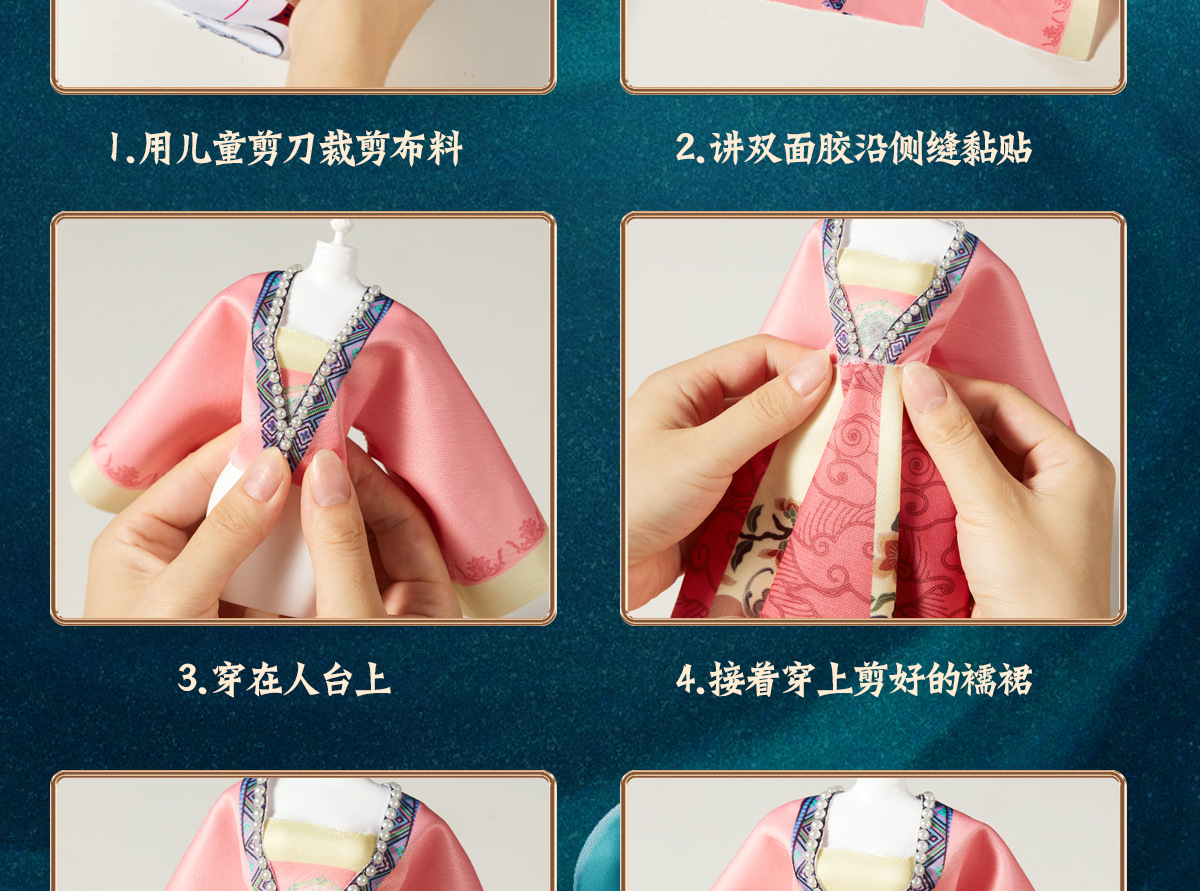 1.用儿童剪刀裁剪布料

2.讲双面胶沿侧缝黏贴

3.穿在人台上

4.接着穿上剪好的襦裙