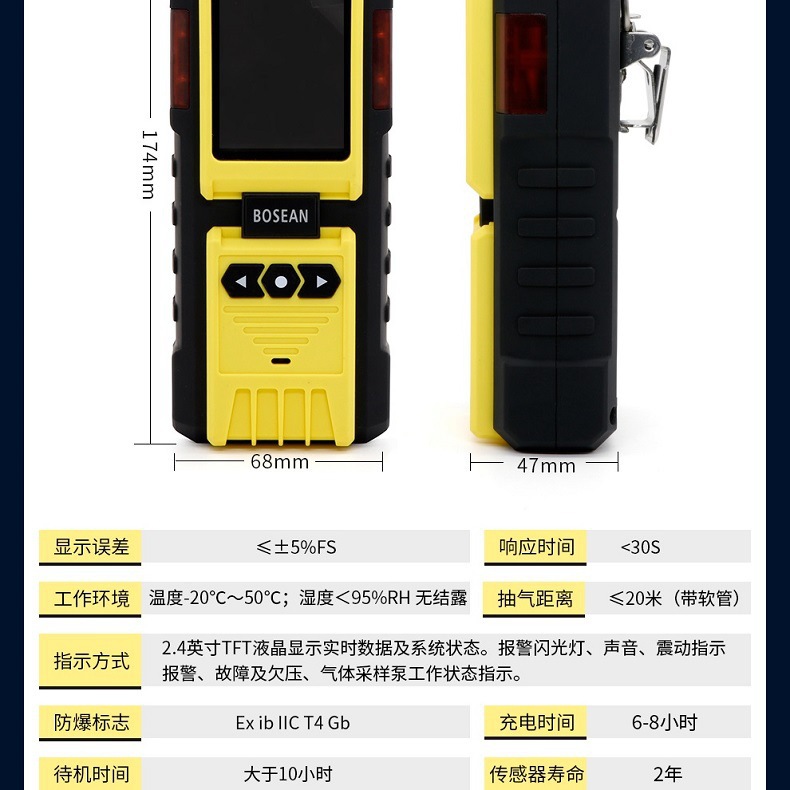 174mm

BOSEAN

68mm

47mm

| 显示误差 | ≤±5%FS | 响应时间 | <30S |
|---|---|---|---|
| 工作环境 | 温度-20°C~50°C；湿度<95%RH 无结露 | 抽气距离 | ≤20米（带软管） |
| 指示方式 | 2.4英寸TFT液晶显示实时数据及系统状态。报警闪光灯、声音、震动指示报警、故障及欠压、气体采样泵工作状态指示。 | | |
| 防爆标志 | Ex ib IIC T4 Gb | 充电时间 | 6-8小时 |
| 待机时间 | 大于10小时 | 传感器寿命 | 2年 |