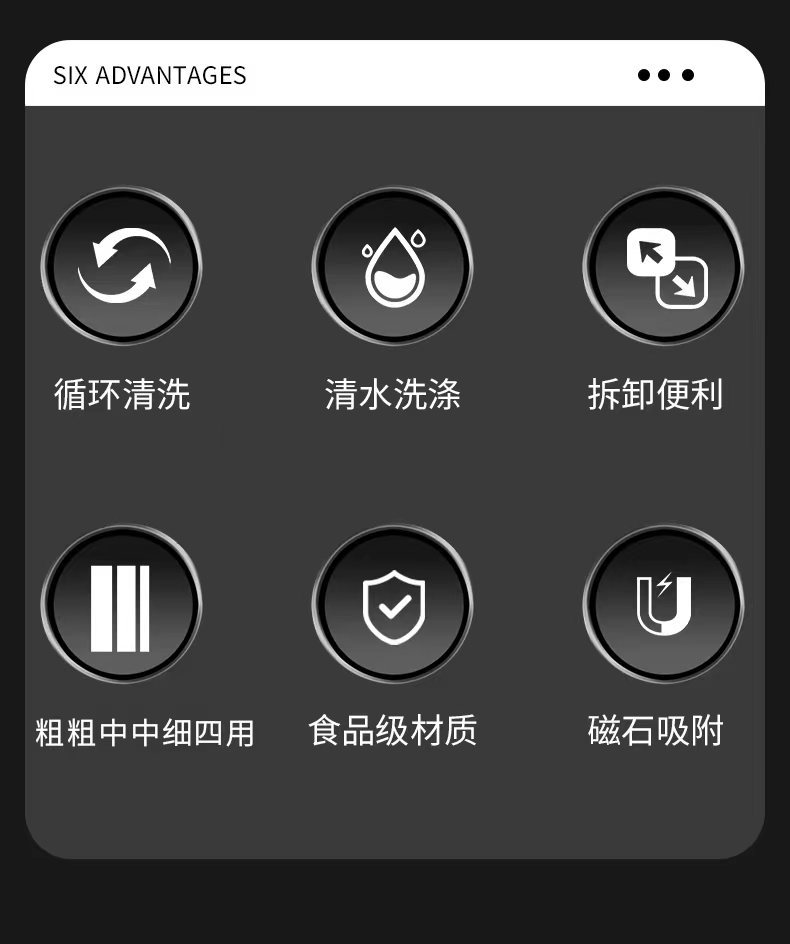 SIX ADVANTAGES

循环清洗

清水洗涤

拆卸便利

粗粗中中细四用

食品级材质

磁石吸附