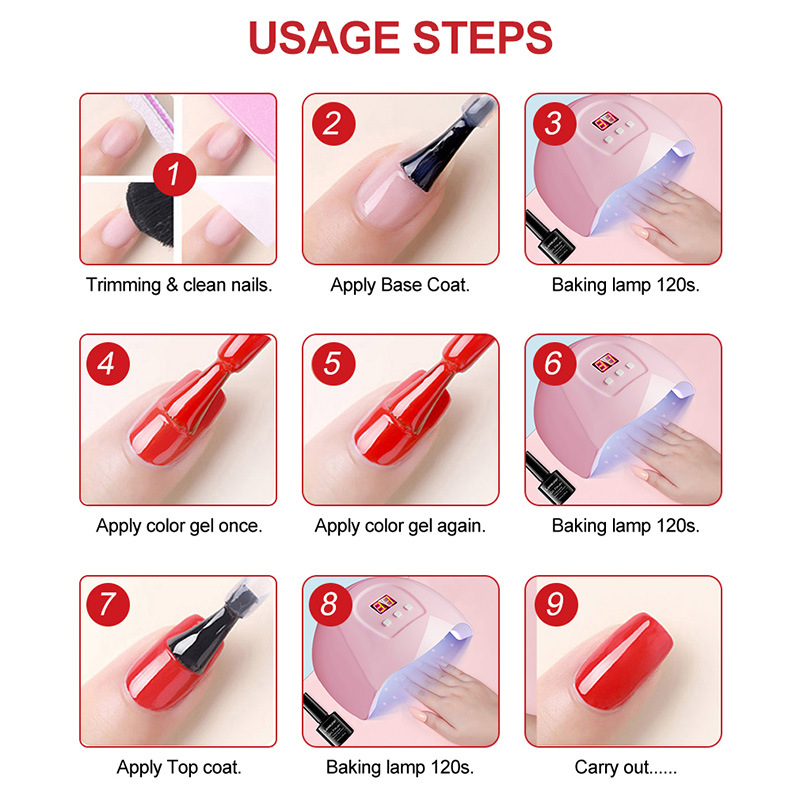 USAGE STEPS

1
Trimming & clean nails.

2
Apply Base Coat.

3
Baking lamp 120s.

4
Apply color gel once.

5
Apply color gel again.

6
Baking lamp 120s.

7
Apply Top coat.

8
Baking lamp 120s.

9
Carry out......