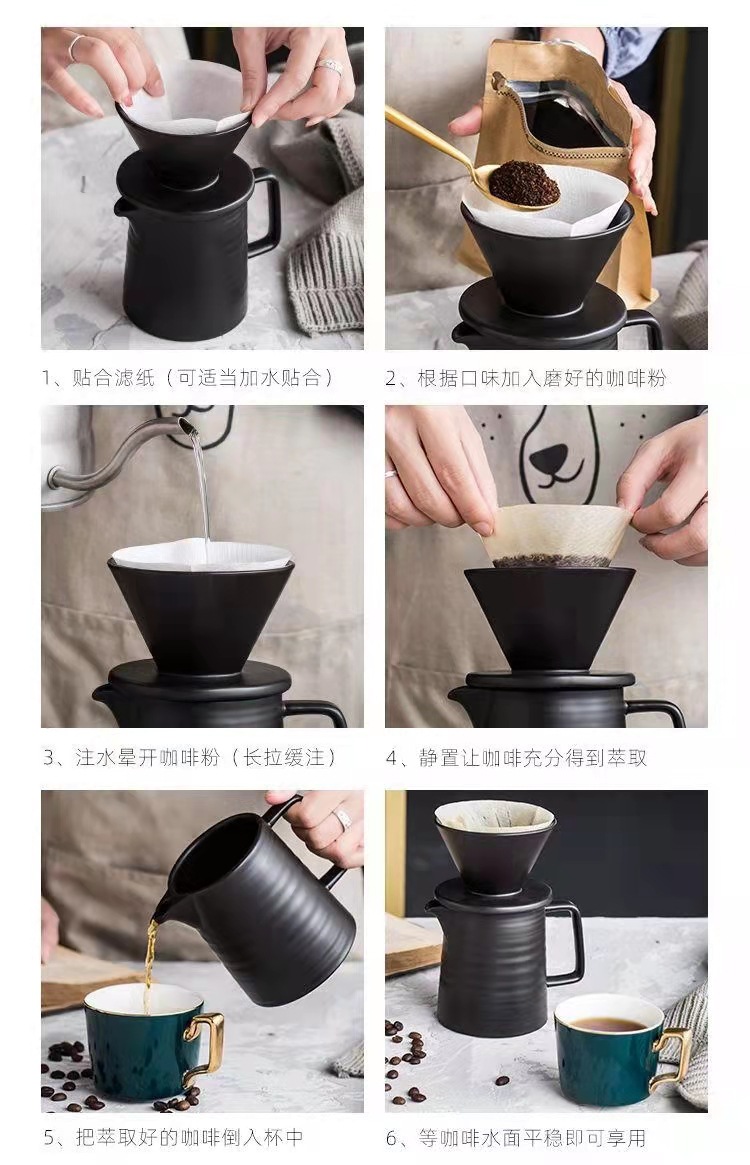 1、贴合滤纸（可适当加水贴合）

2、根据口味加入磨好的咖啡粉

3、注水晕开咖啡粉（长拉缓注）

4、静置让咖啡充分得到萃取

5、把萃取好的咖啡倒入杯中

6、等咖啡水面平稳即可享用