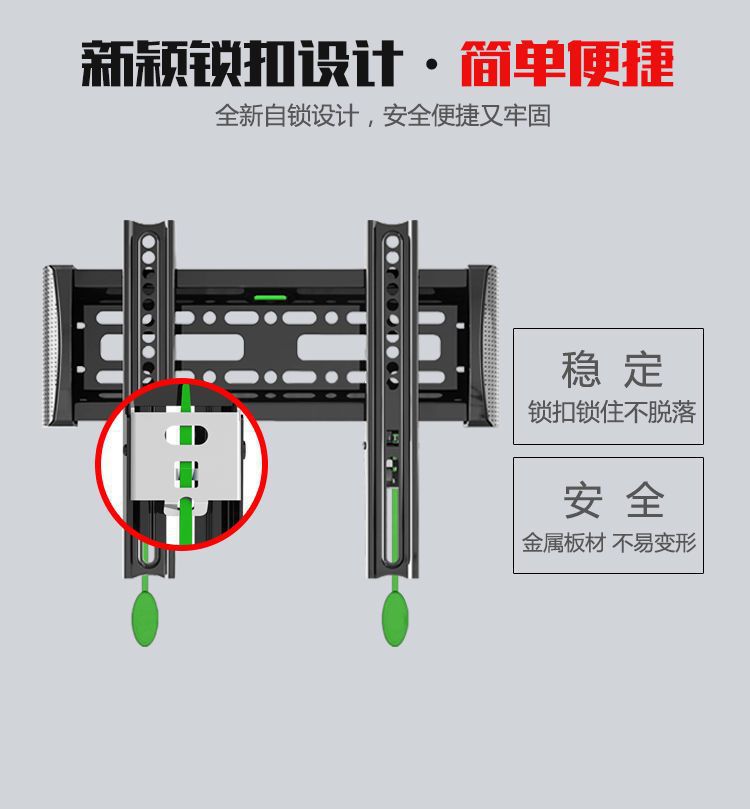 新颖锁扣设计 · 简单便捷

全新自锁设计，安全便捷又牢固

稳 定
锁扣锁住不脱落

安 全
金属板材 不易变形