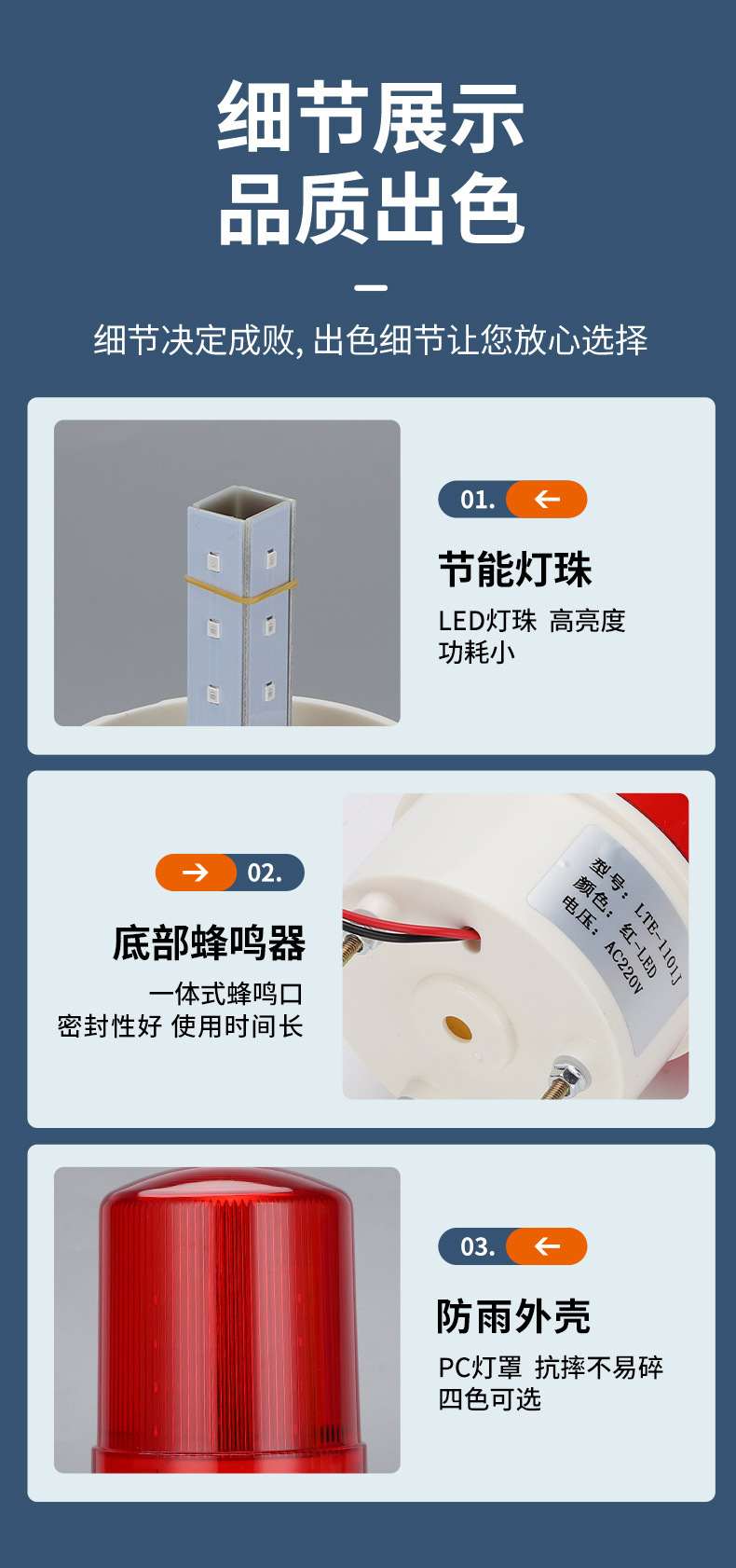 细节展示
品质出色

细节决定成败, 出色细节让您放心选择

01.

节能灯珠

LED灯珠 高亮度
功耗小

02.

底部蜂鸣器

一体式蜂鸣口
密封性好 使用时间长

型号: LTE-1101J
颜色: 红-LED
电压: AC220V

03.

防雨外壳

PC灯罩 抗摔不易碎
四色可选