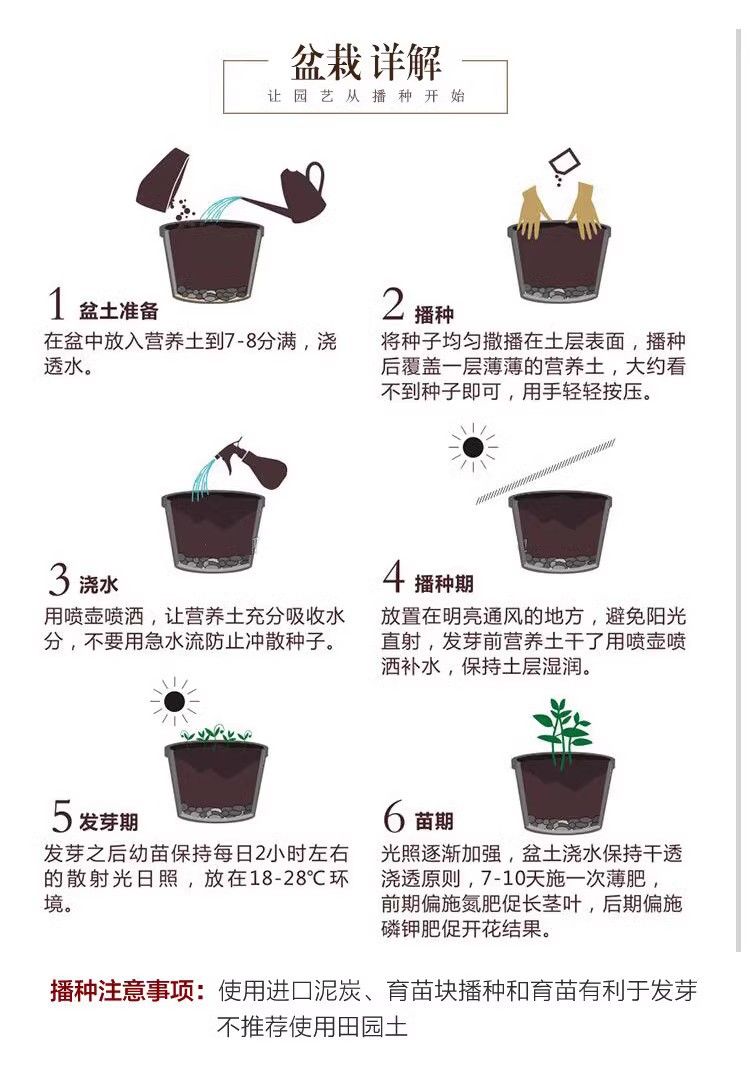 盆栽详解

让园艺从播种开始

1 盆土准备
在盆中放入营养土到7-8分满，浇透水。

2 播种
将种子均匀撒播在土层表面，播种后覆盖一层薄薄的营养土，大约看不到种子即可，用手轻轻按压。

3 浇水
用喷壶喷洒，让营养土充分吸收水分，不要用急水流防止冲散种子。

4 播种期
放置在明亮通风的地方，避免阳光直射，发芽前营养土干了用喷壶喷洒补水，保持土层湿润。

5 发芽期
发芽之后幼苗保持每日2小时左右的散射光日照，放在18-28℃环境。

6 苗期
光照逐渐加强，盆土浇水保持干透浇透原则，7-10天施一次薄肥，前期偏施氮肥促长茎叶，后期偏施磷钾肥促开花结果。

播种注意事项：使用进口泥炭、育苗块播种和育苗有利于发芽
不推荐使用田园土