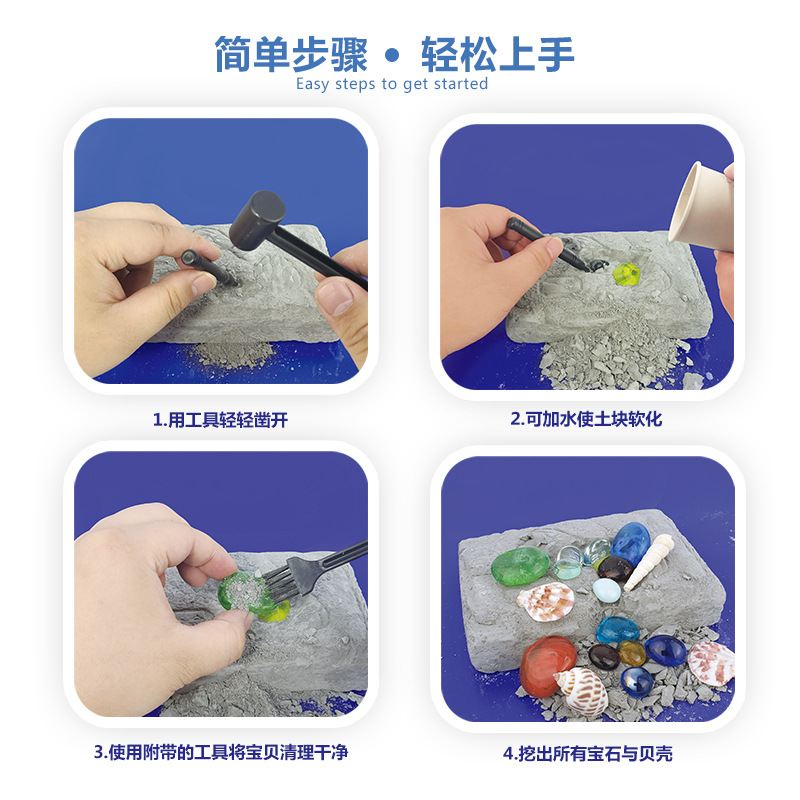 简单步骤 • 轻松上手
Easy steps to get started

1.用工具轻轻凿开

2.可加水使土块软化

3.使用附带的工具将宝贝清理干净

4.挖出所有宝石与贝壳