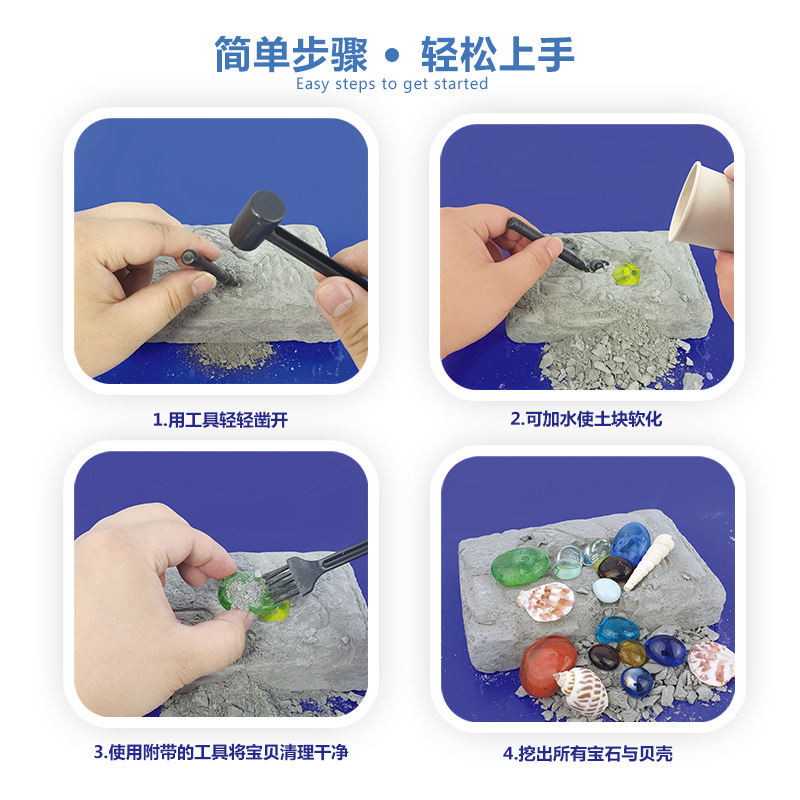 简单步骤 • 轻松上手
Easy steps to get started

1.用工具轻轻凿开

2.可加水使土块软化

3.使用附带的工具将宝贝清理干净

4.挖出所有宝石与贝壳