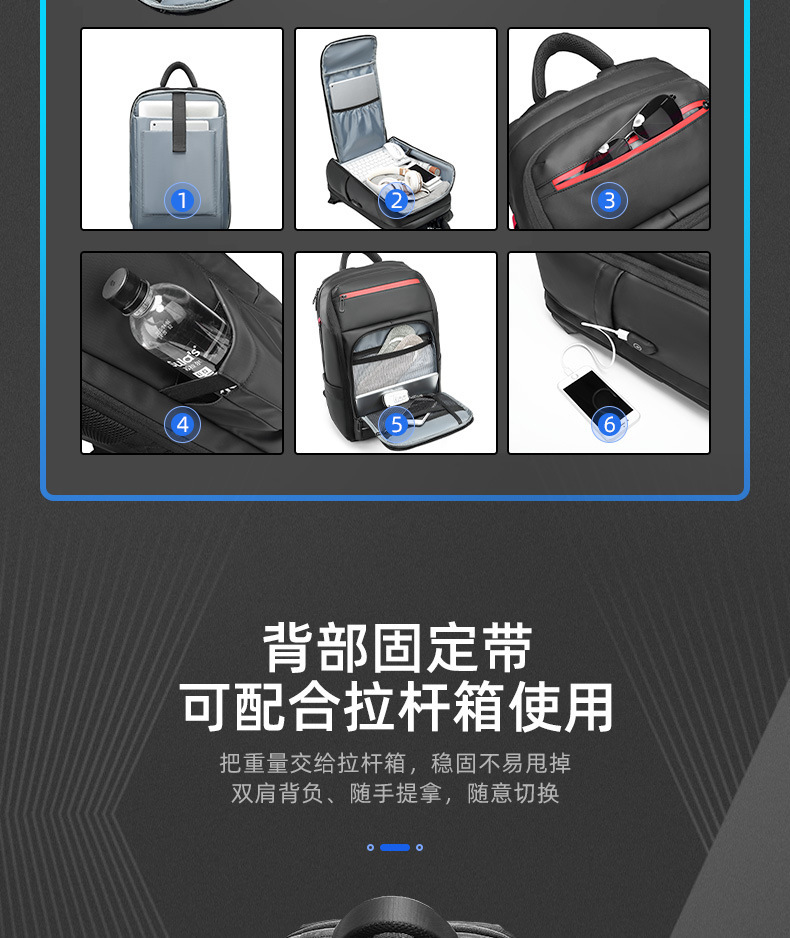 1

2

3

4

5

6

背部固定带
可配合拉杆箱使用

把重量交给拉杆箱，稳固不易甩掉
双肩背负、随手提拿，随意切换