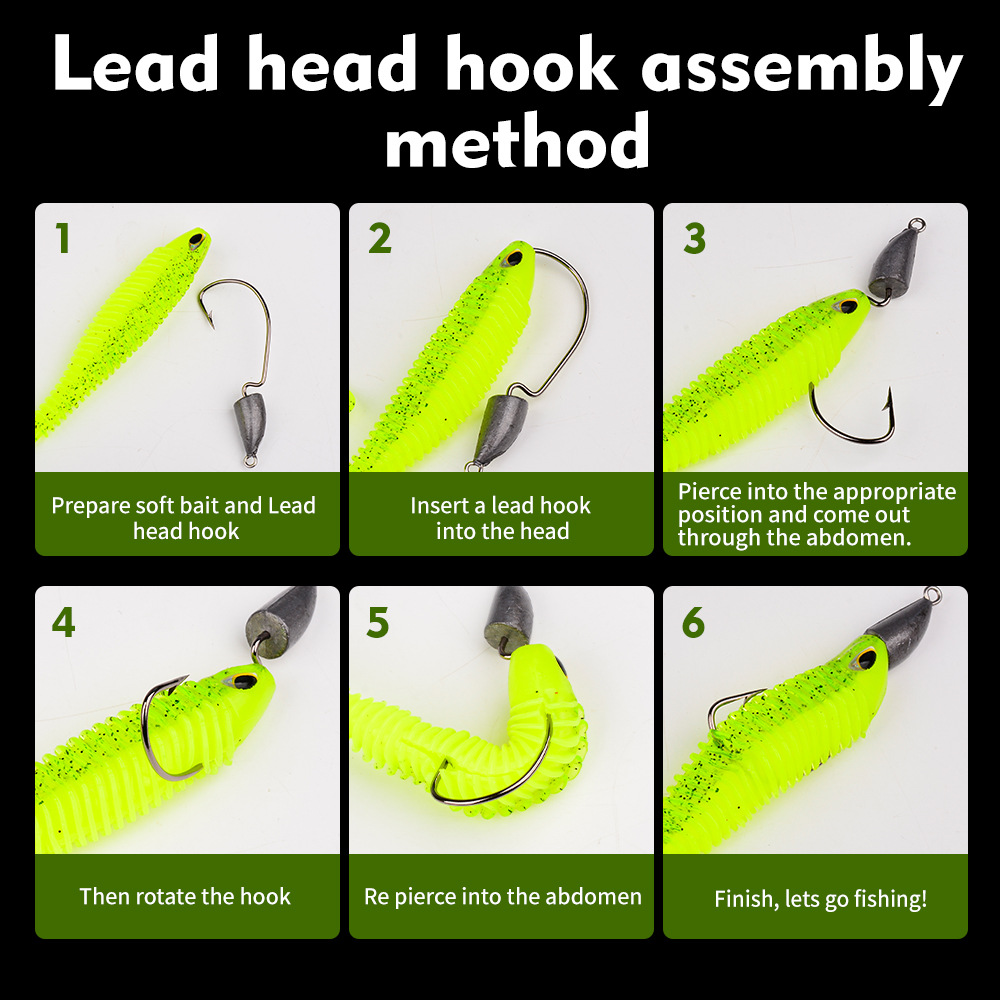 Lead head hook assembly method

1

Prepare soft bait and Lead head hook

2

Insert a lead hook into the head

3

Pierce into the appropriate position and come out through the abdomen.

4

Then rotate the hook

5

Re pierce into the abdomen

6

Finish, lets go fishing!