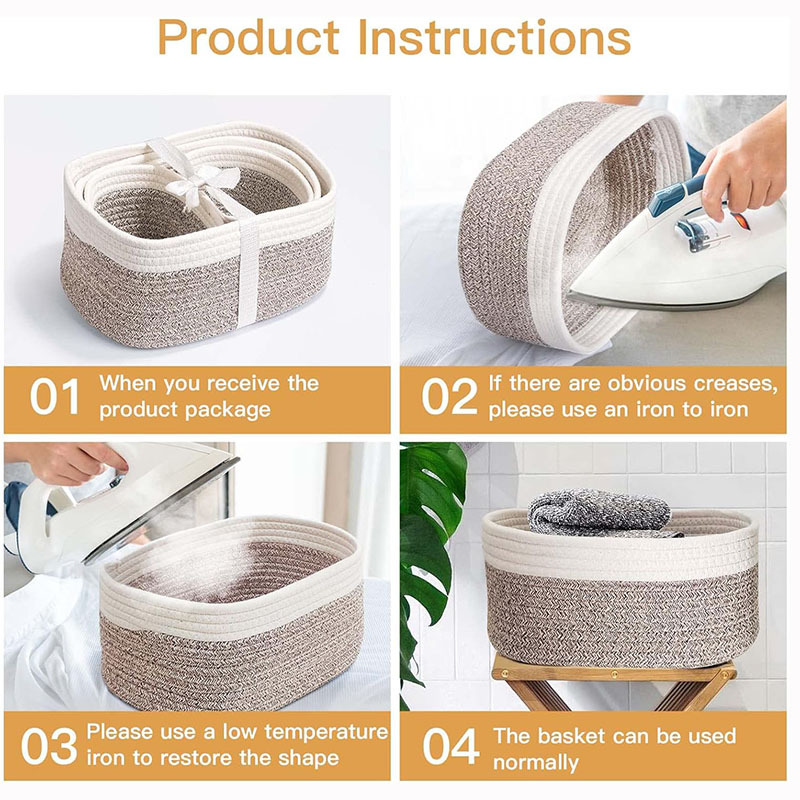 Product Instructions

01 When you receive the product package

02 If there are obvious creases, please use an iron to iron

03 Please use a low temperature iron to restore the shape

04 The basket can be used normally