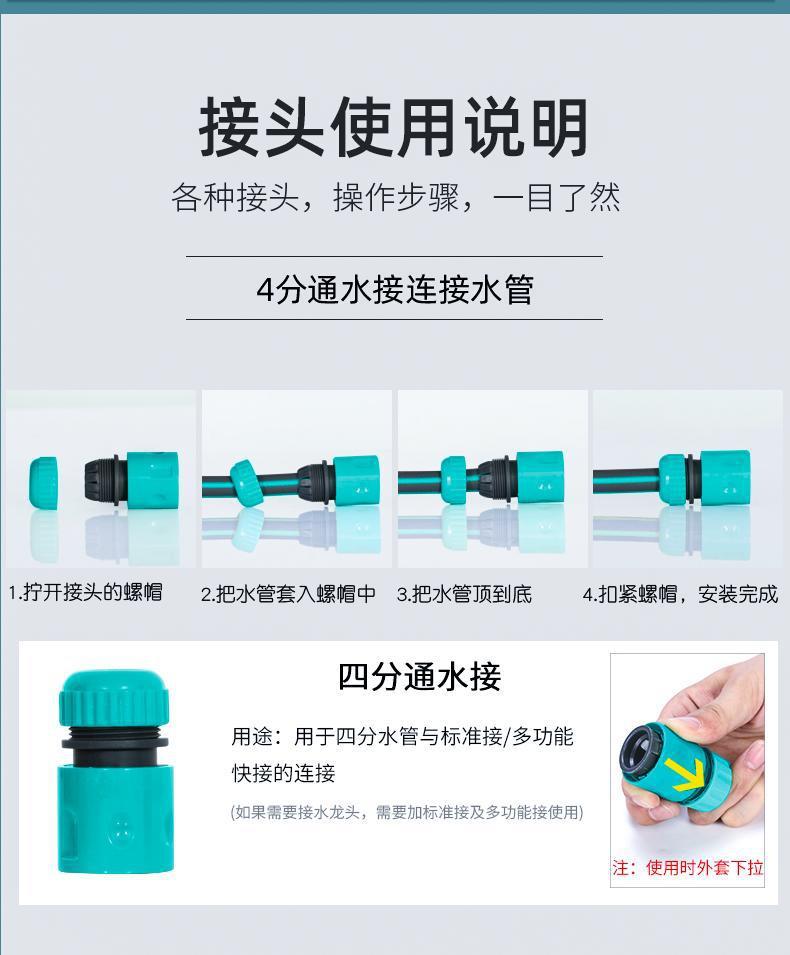 接头使用说明

各种接头，操作步骤，一目了然

4分通水接连接水管

1.拧开接头的螺帽

2.把水管套入螺帽中

3.把水管顶到底

4.扣紧螺帽，安装完成

四分通水接

用途：用于四分水管与标准接/多功能快接的连接

(如果需要接水龙头，需要加标准接及多功能接使用)

注：使用时外套下拉