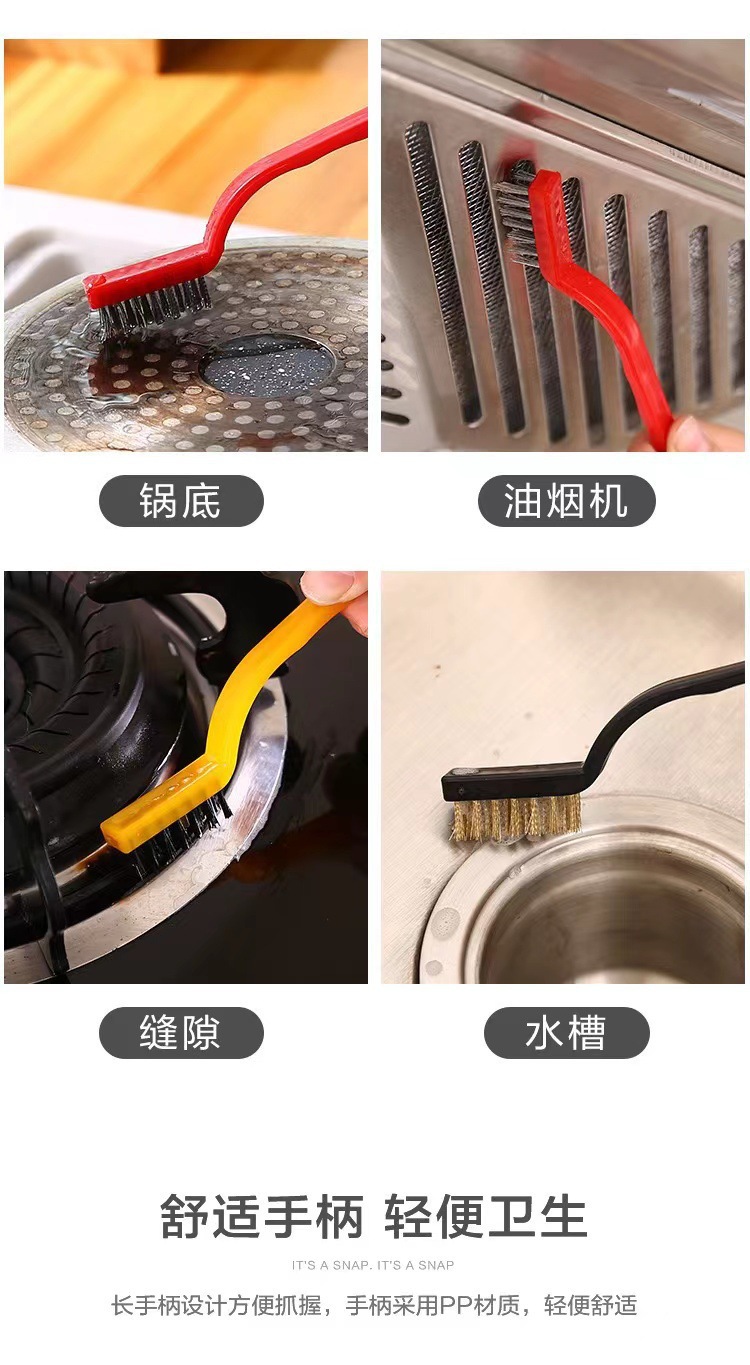 锅底

油烟机

缝隙

水槽

舒适手柄 轻便卫生

IT'S A SNAP. IT'S A SNAP

长手柄设计方便抓握，手柄采用PP材质，轻便舒适