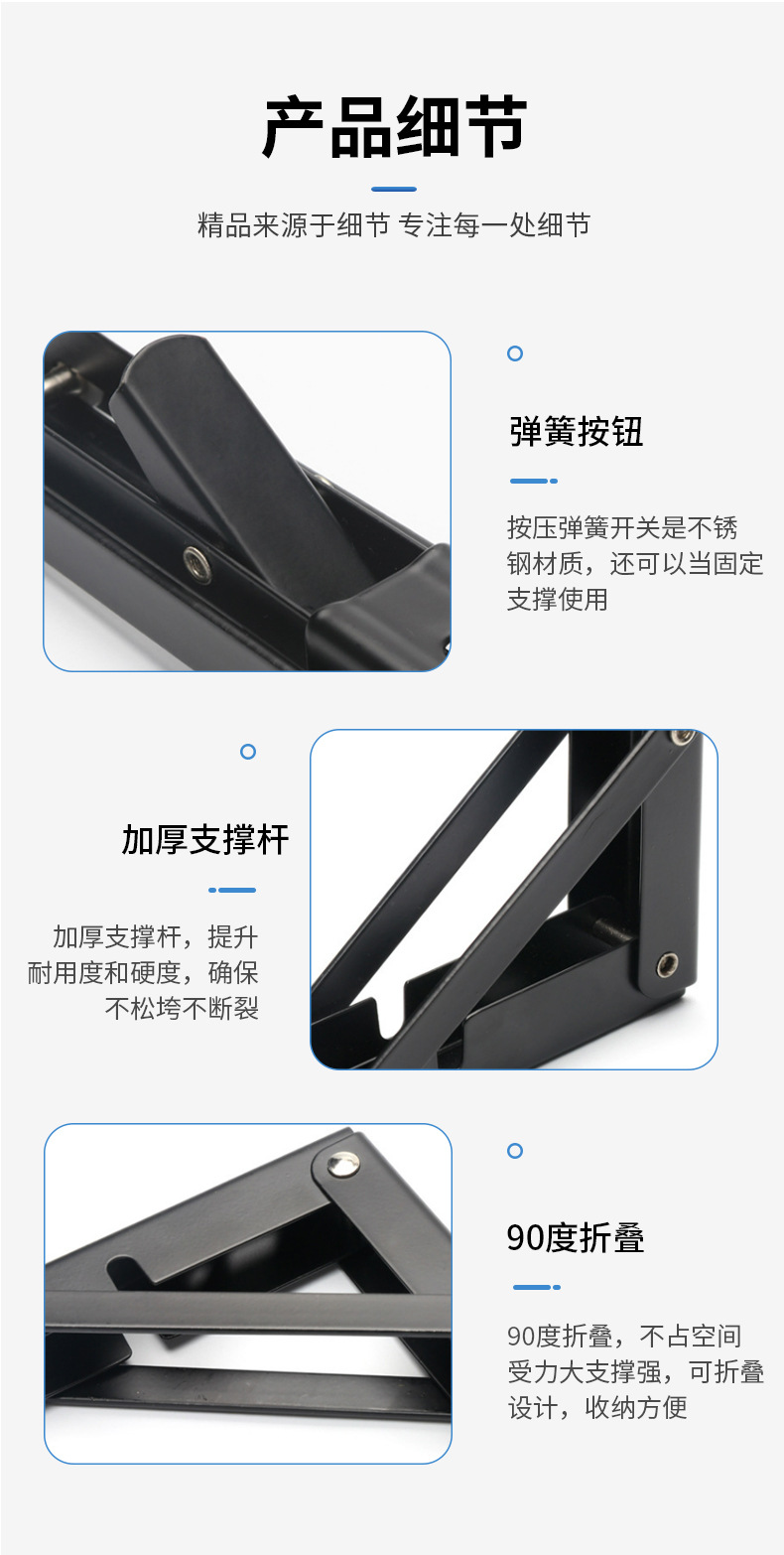 产品细节

精品来源于细节 专注每一处细节

弹簧按钮

按压弹簧开关是不锈钢材质，还可以当固定支撑使用

加厚支撑杆

加厚支撑杆，提升耐用度和硬度，确保不松垮不断裂

90度折叠

90度折叠，不占空间受力大支撑强，可折叠设计，收纳方便