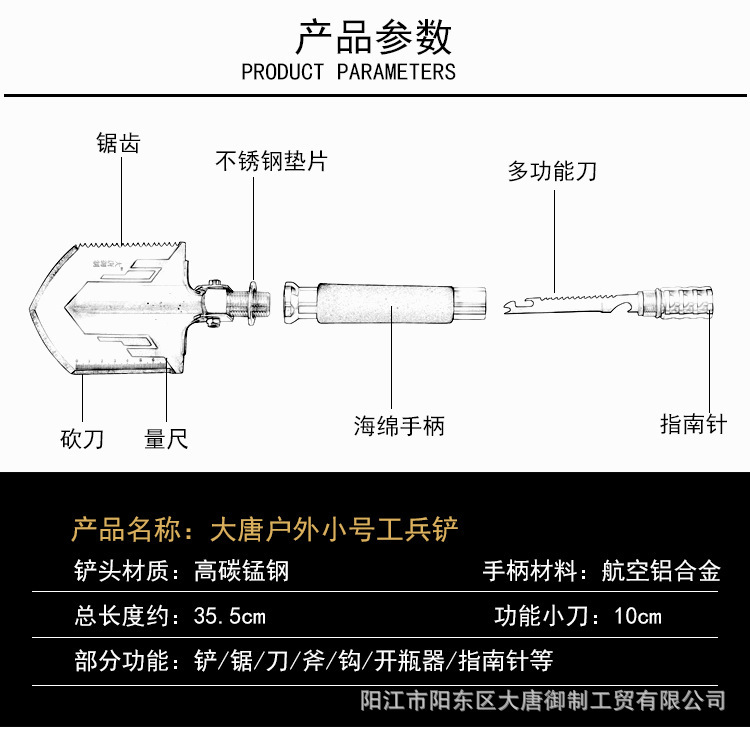 产品参数
PRODUCT PARAMETERS

锯齿
不锈钢垫片
多功能刀
砍刀
量尺
海绵手柄
指南针

产品名称：大唐户外小号工兵铲

铲头材质：高碳锰钢
手柄材料：航空铝合金

总长度约：35.5cm
功能小刀：10cm

部分功能：铲/锯/刀/斧/钩/开瓶器/指南针等

阳江市阳东区大唐御制工贸有限公司